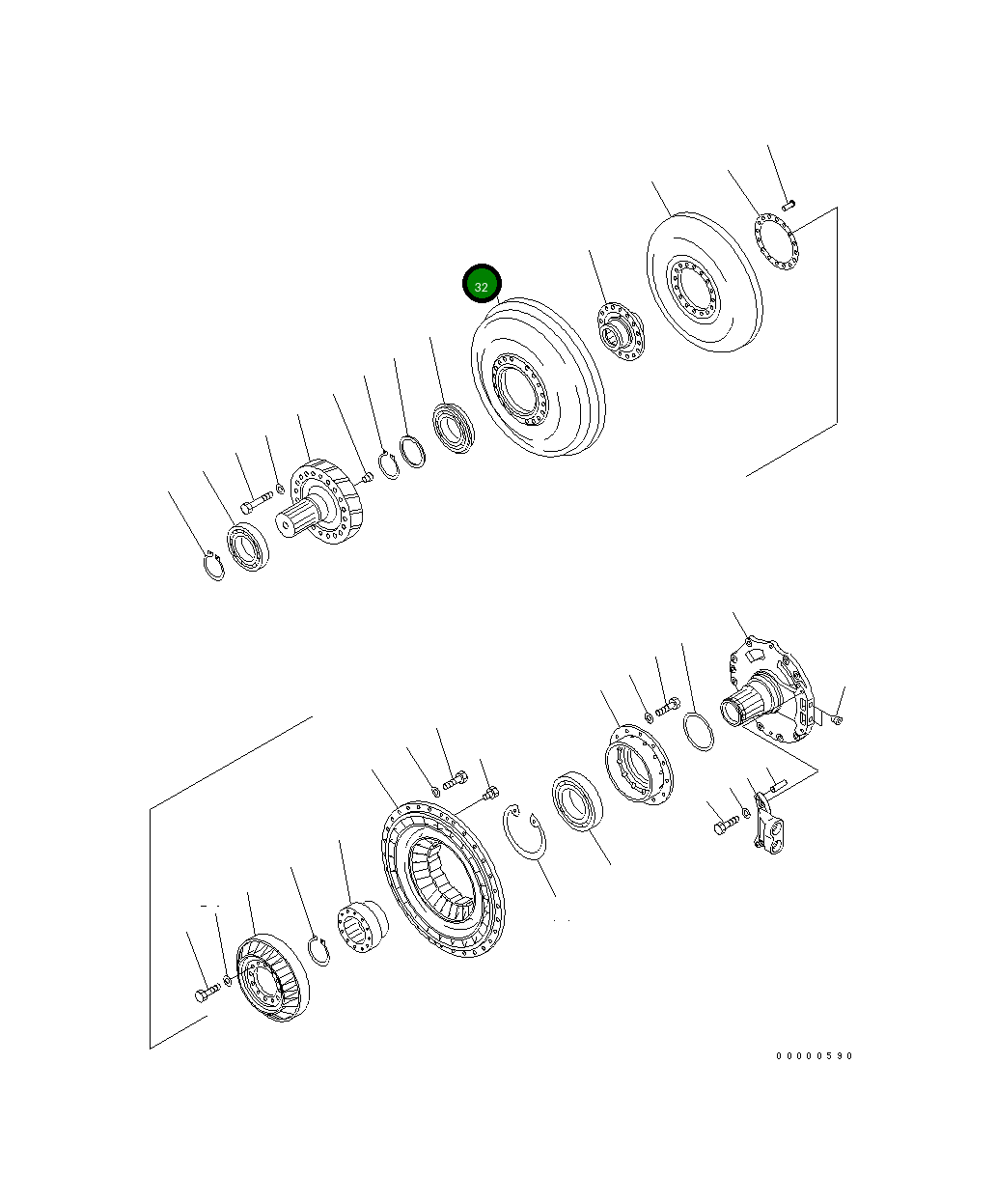 32

00000590