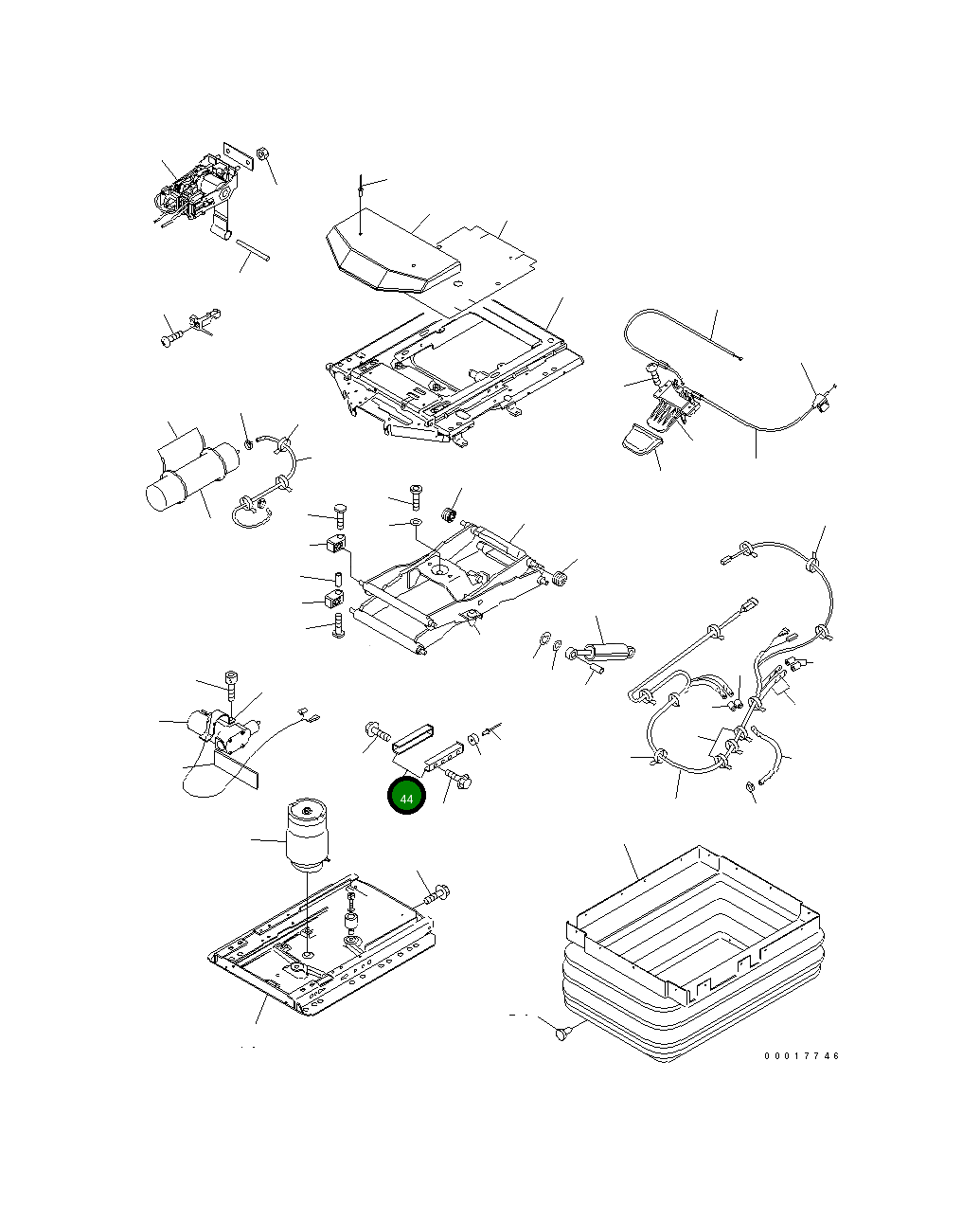 44

00017746