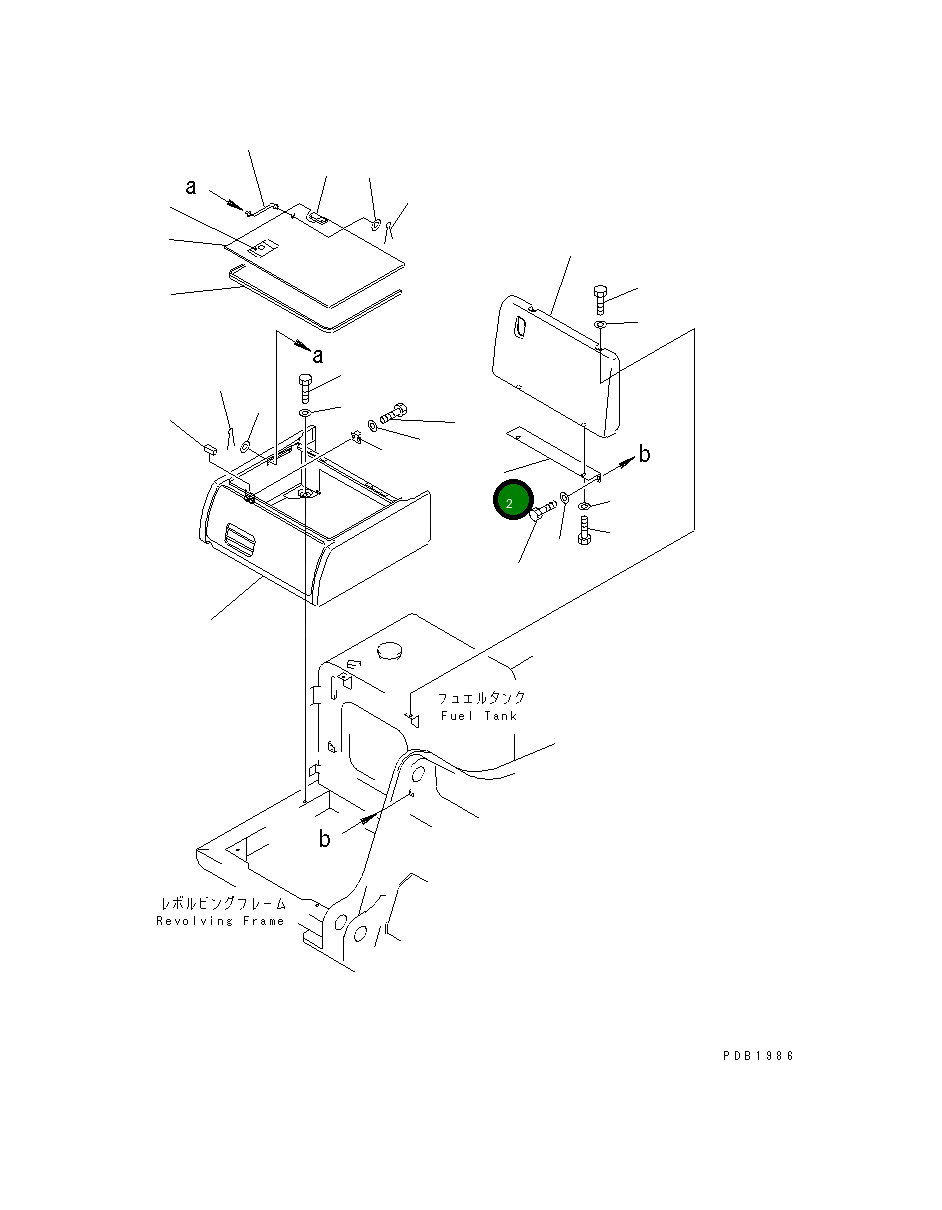 a

a

b

2

フュエルタンク
Fuel Tank

b

レボルビングフレーム
Revolving Frame

PDB1986