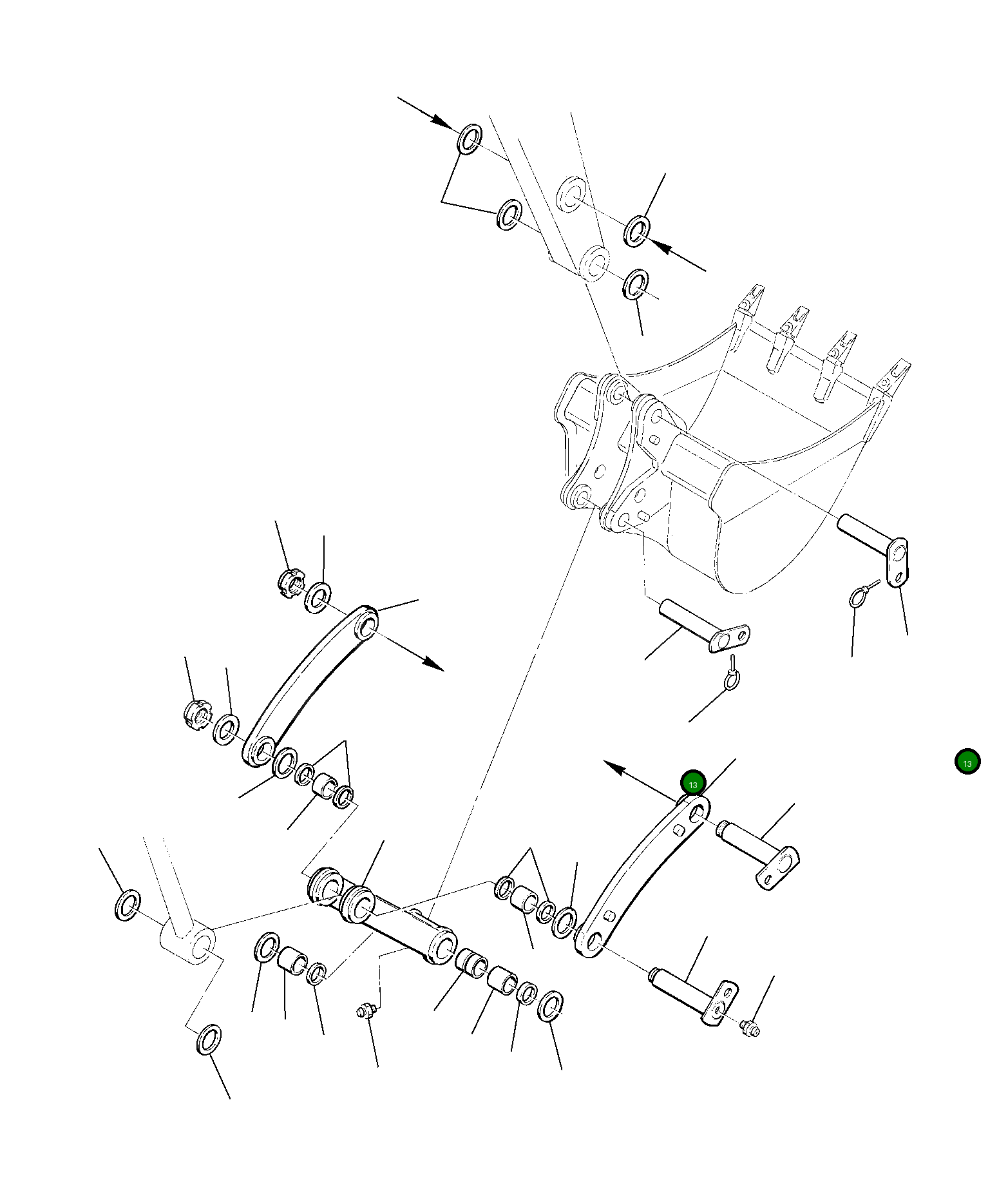 13
13