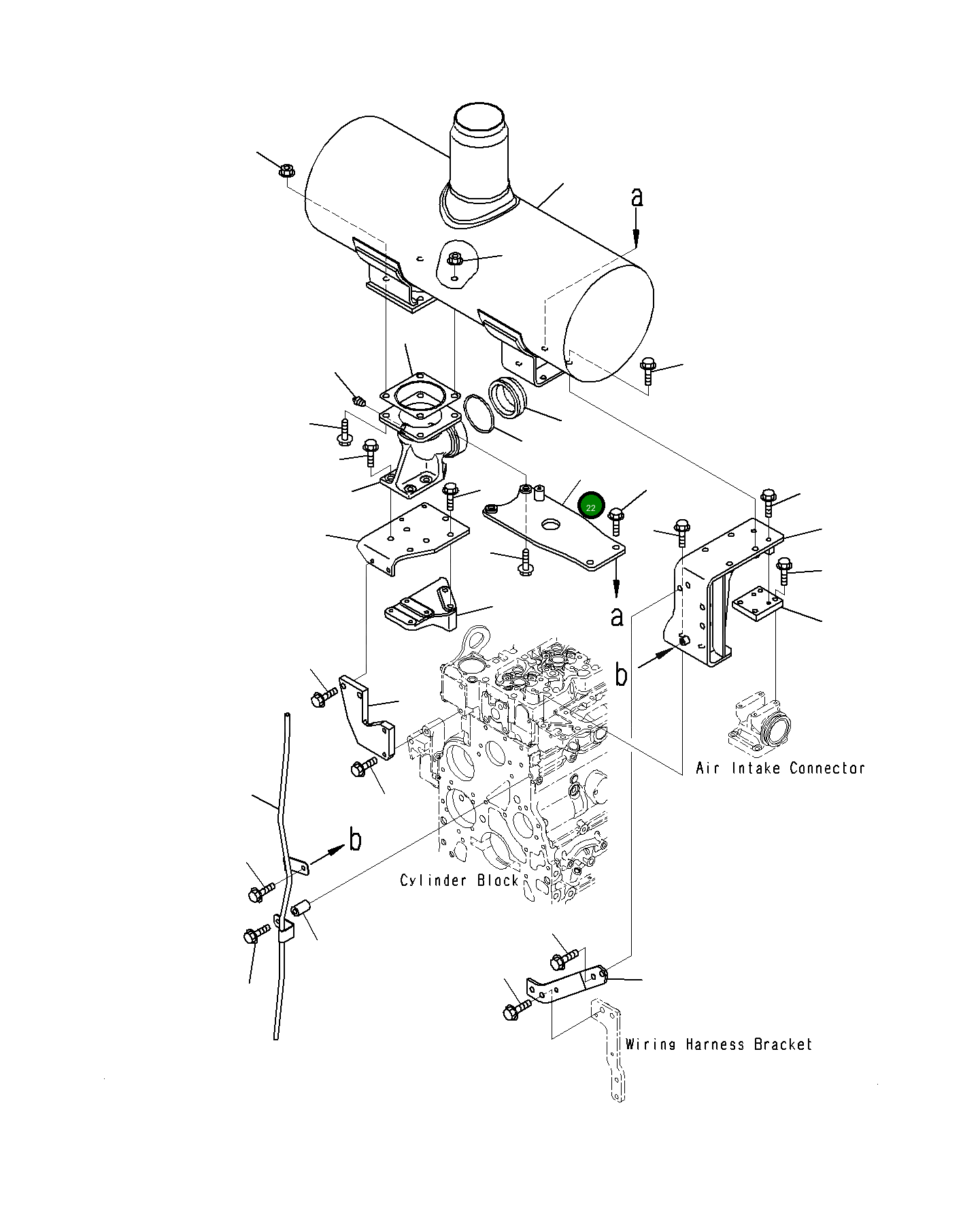 a

22

a

b

Air Intake Connector

b

Cylinder Block

Wiring Harness Bracket