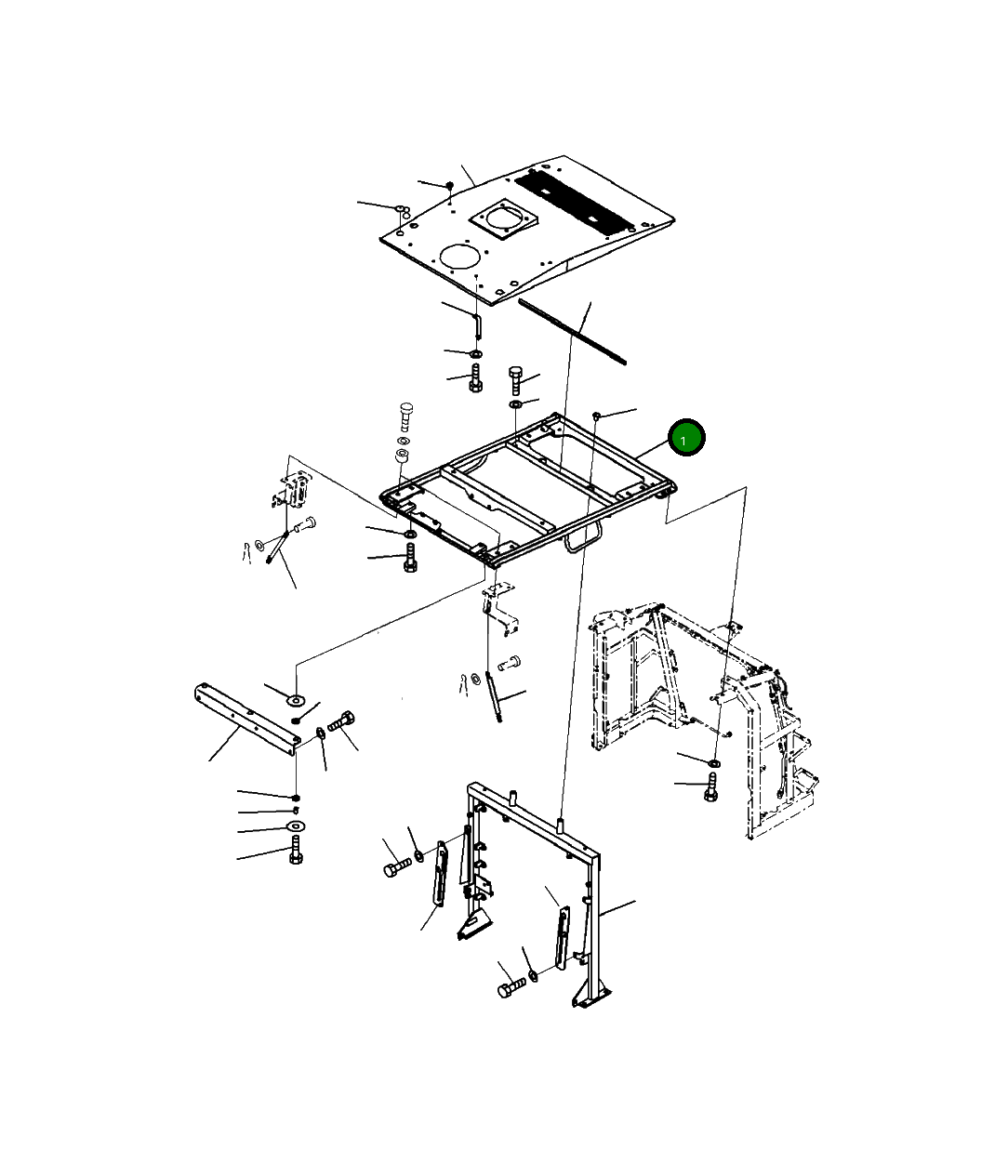 1