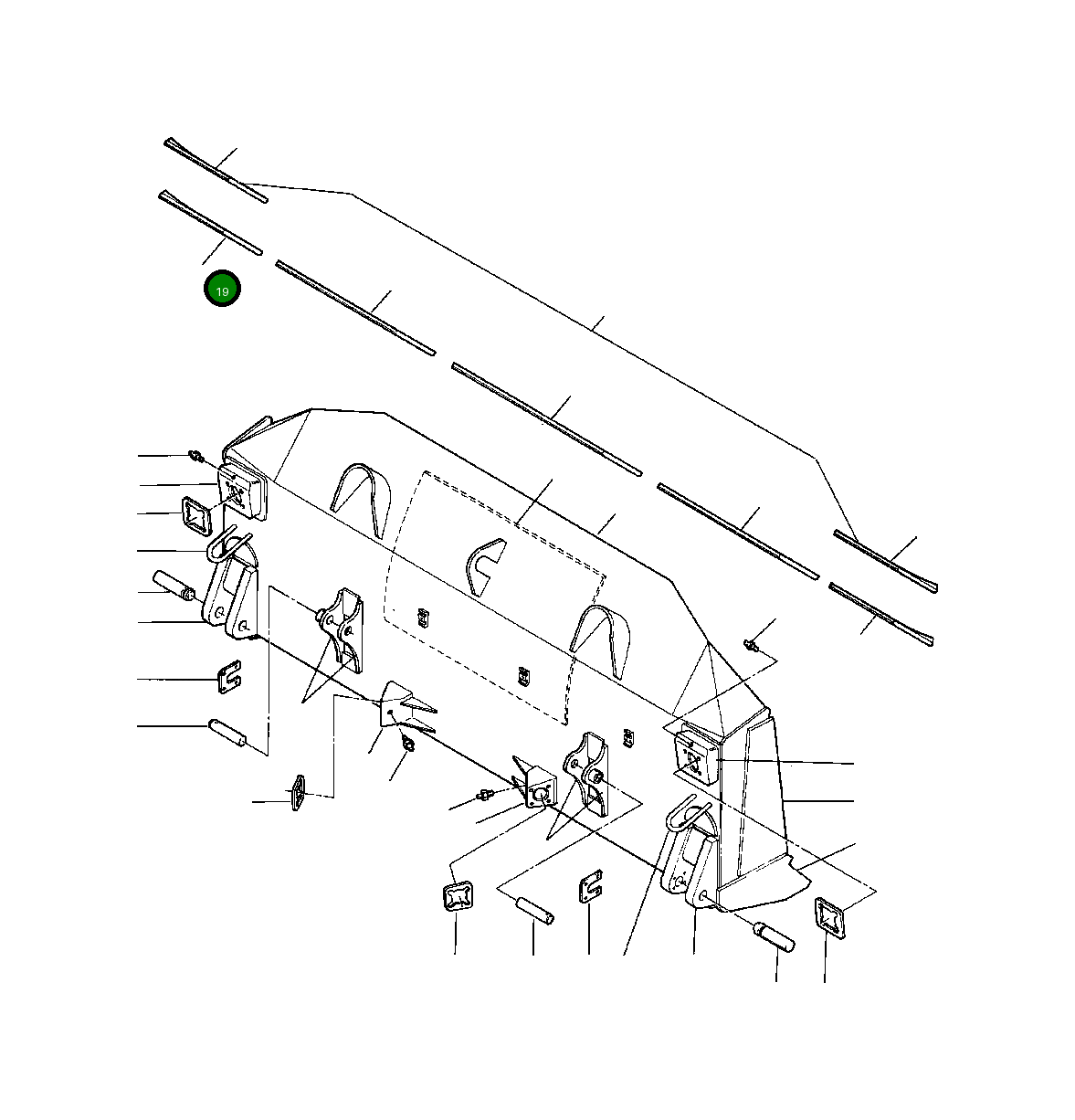 19