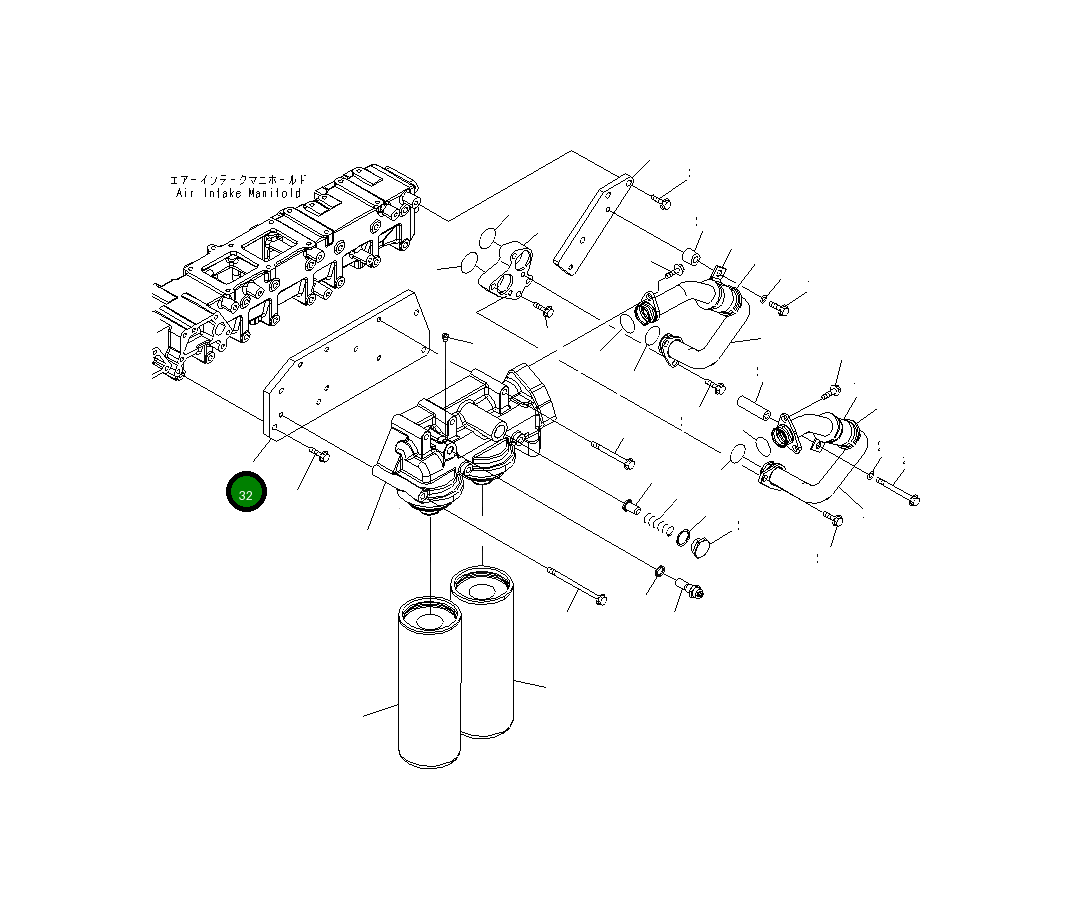 エアーインテークマニホールド
Air Intake Manifold

32