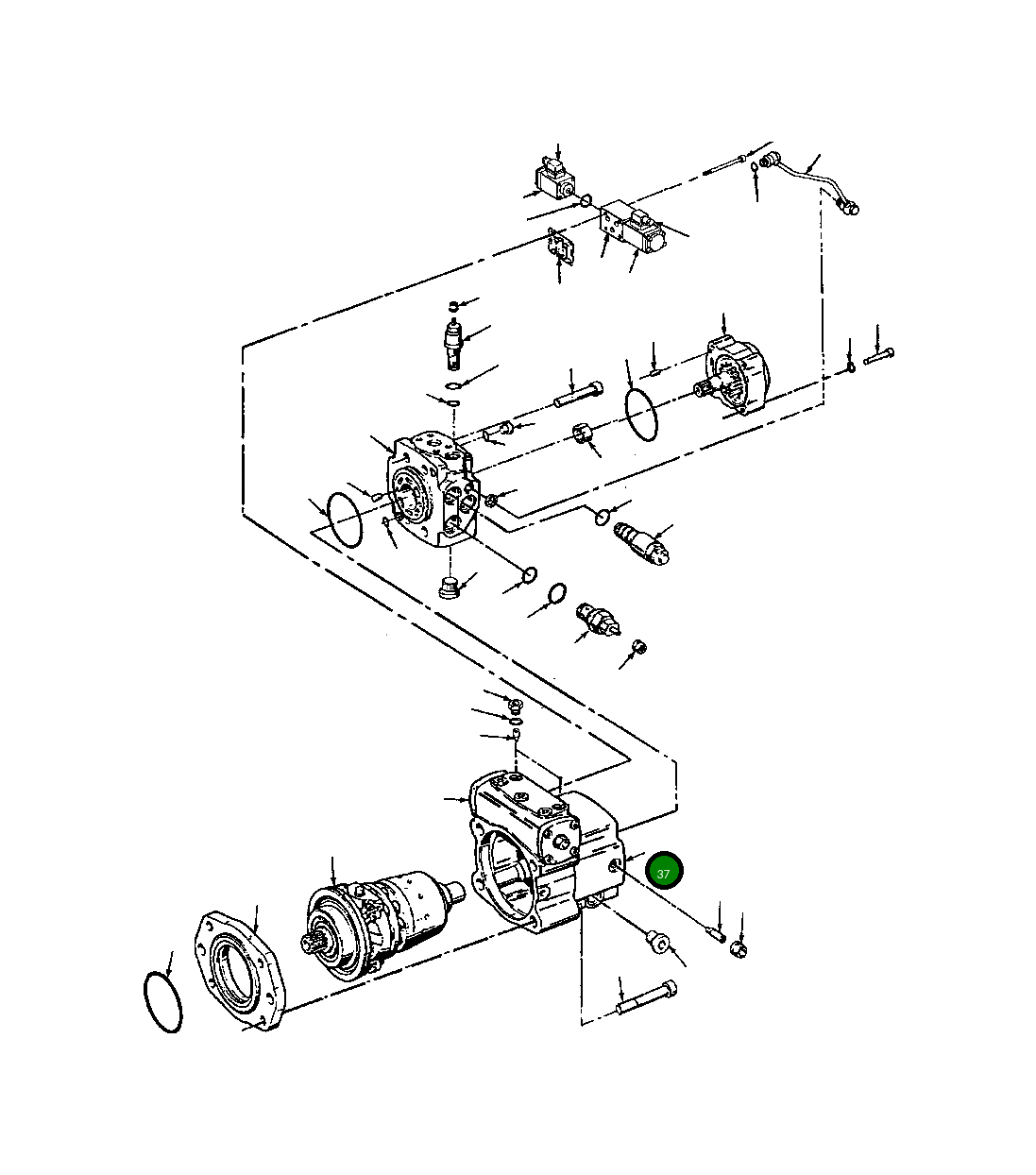 37