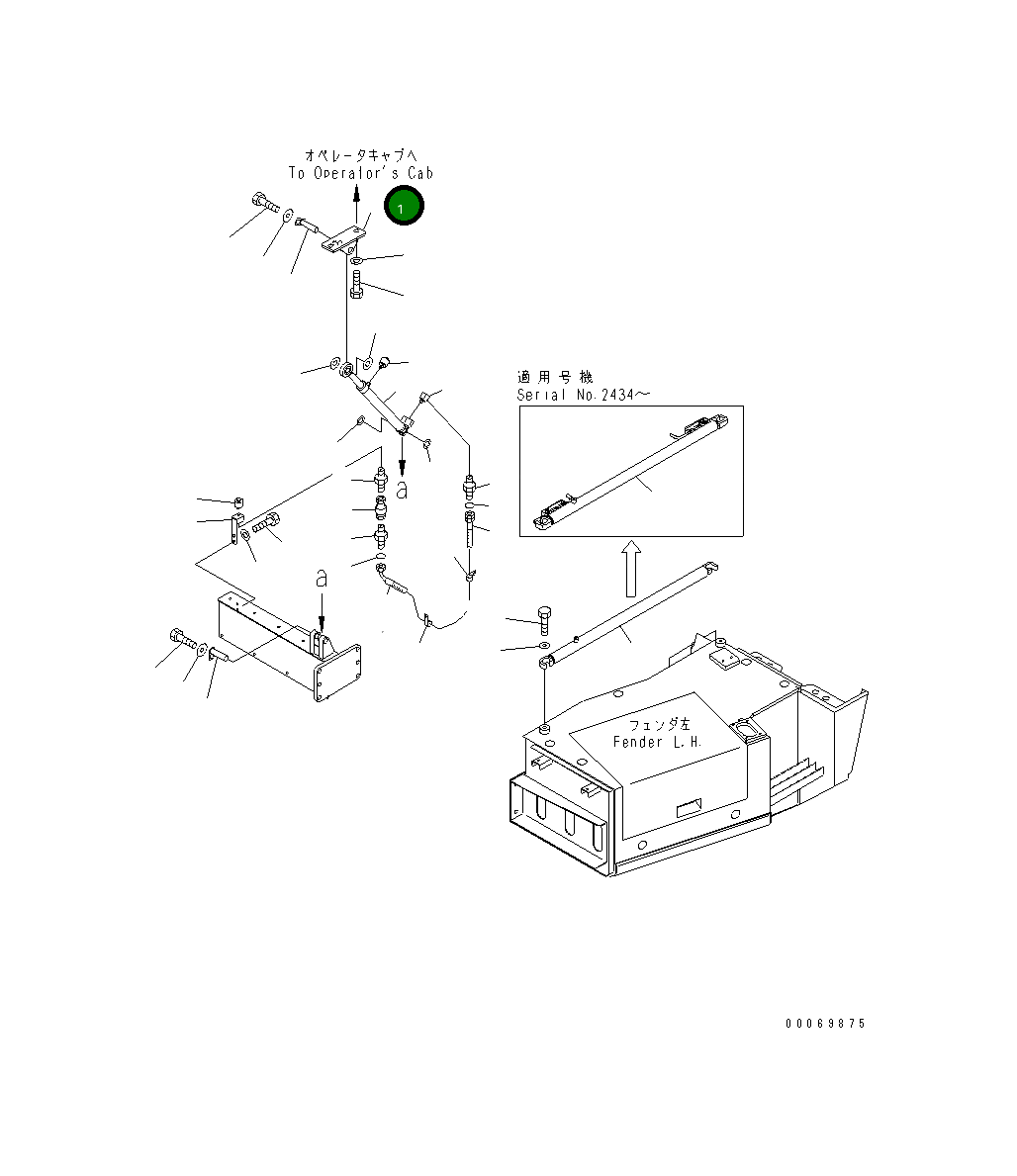 オペレータキャブへ
To Operator's Cab

1

適用号機
Serial No.2434～

a

a

フェンダ左
Fender L.H.

00069875