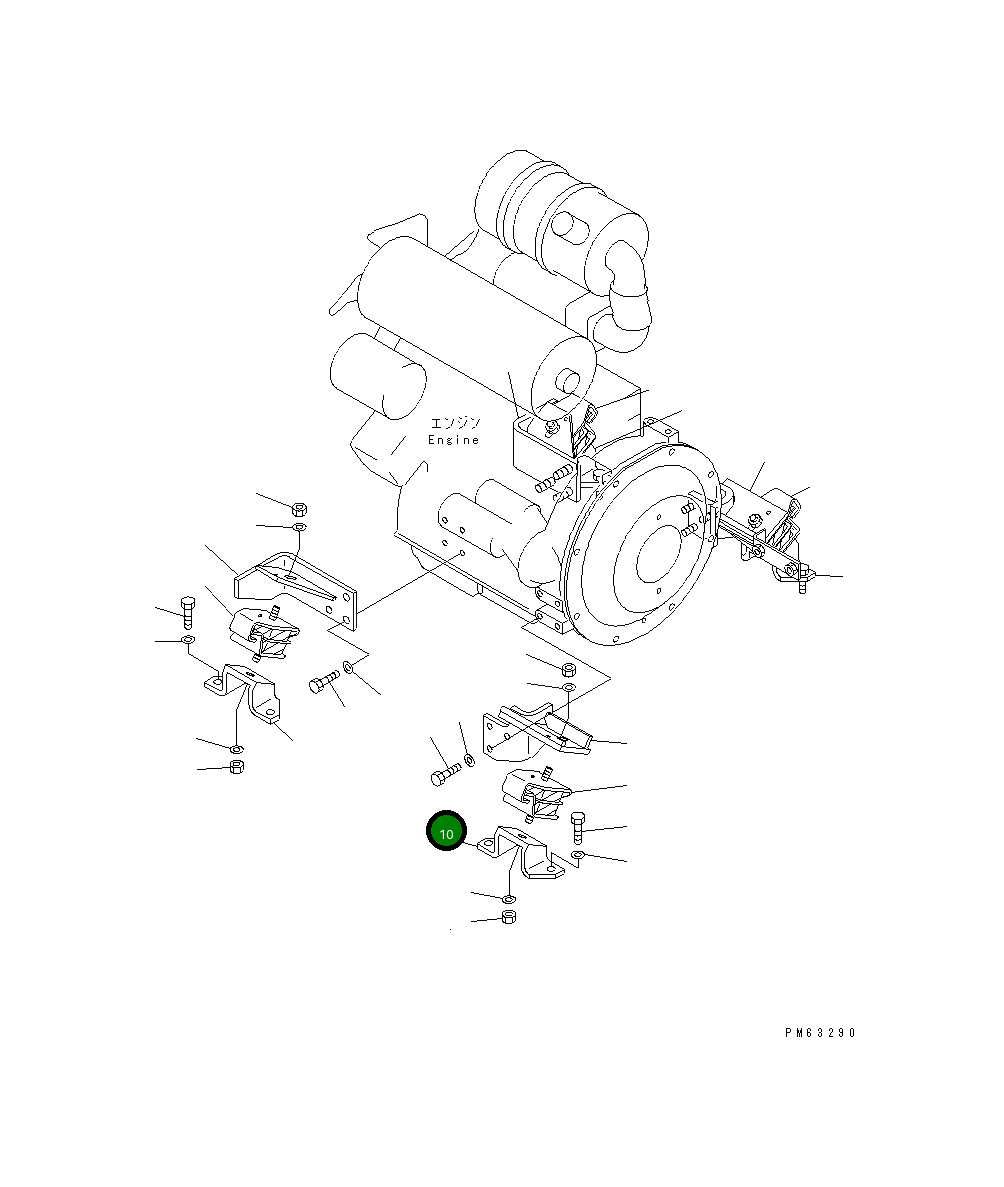 エンジン
Engine

10

PM63290