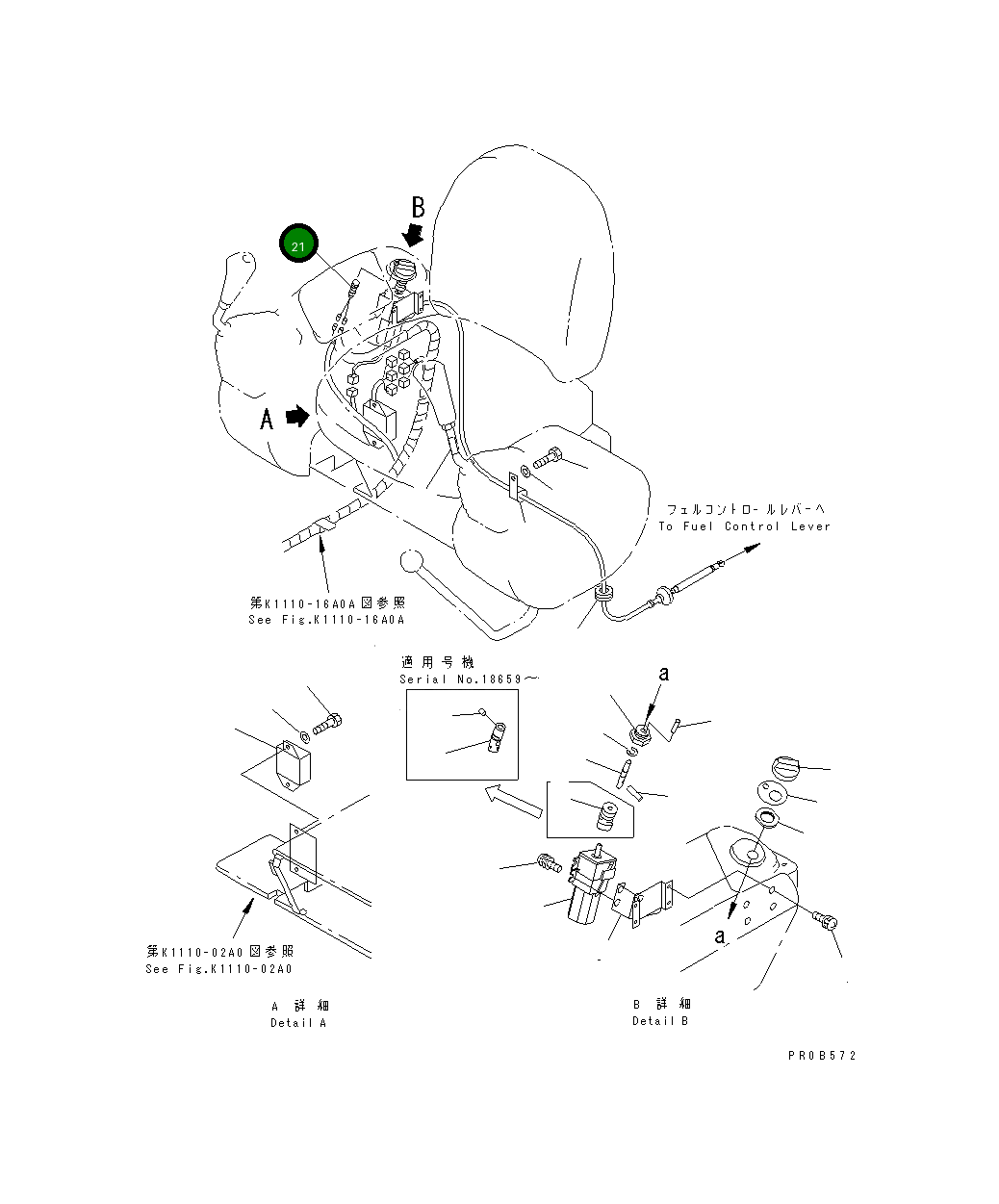 B

21

A

フェルコントロールレバーへ
To Fuel Control Lever

第K1110-16A0A図参照
See Fig.K1110-16A0A

適用号機
Serial No.18659～

a

a

第K1110-02A0図参照
See Fig.K1110-02A0

A 詳細
Detail A

B 詳細
Detail B

PR0B572