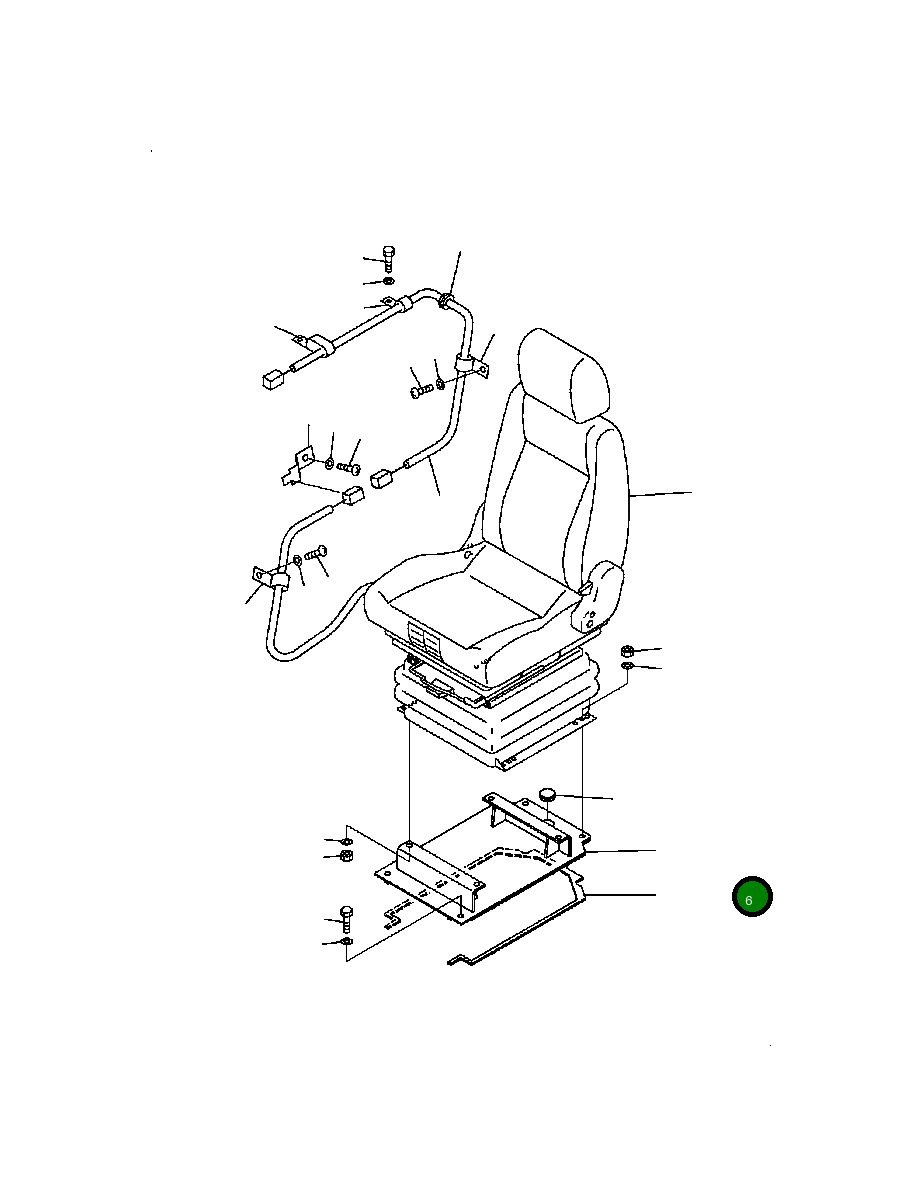 6