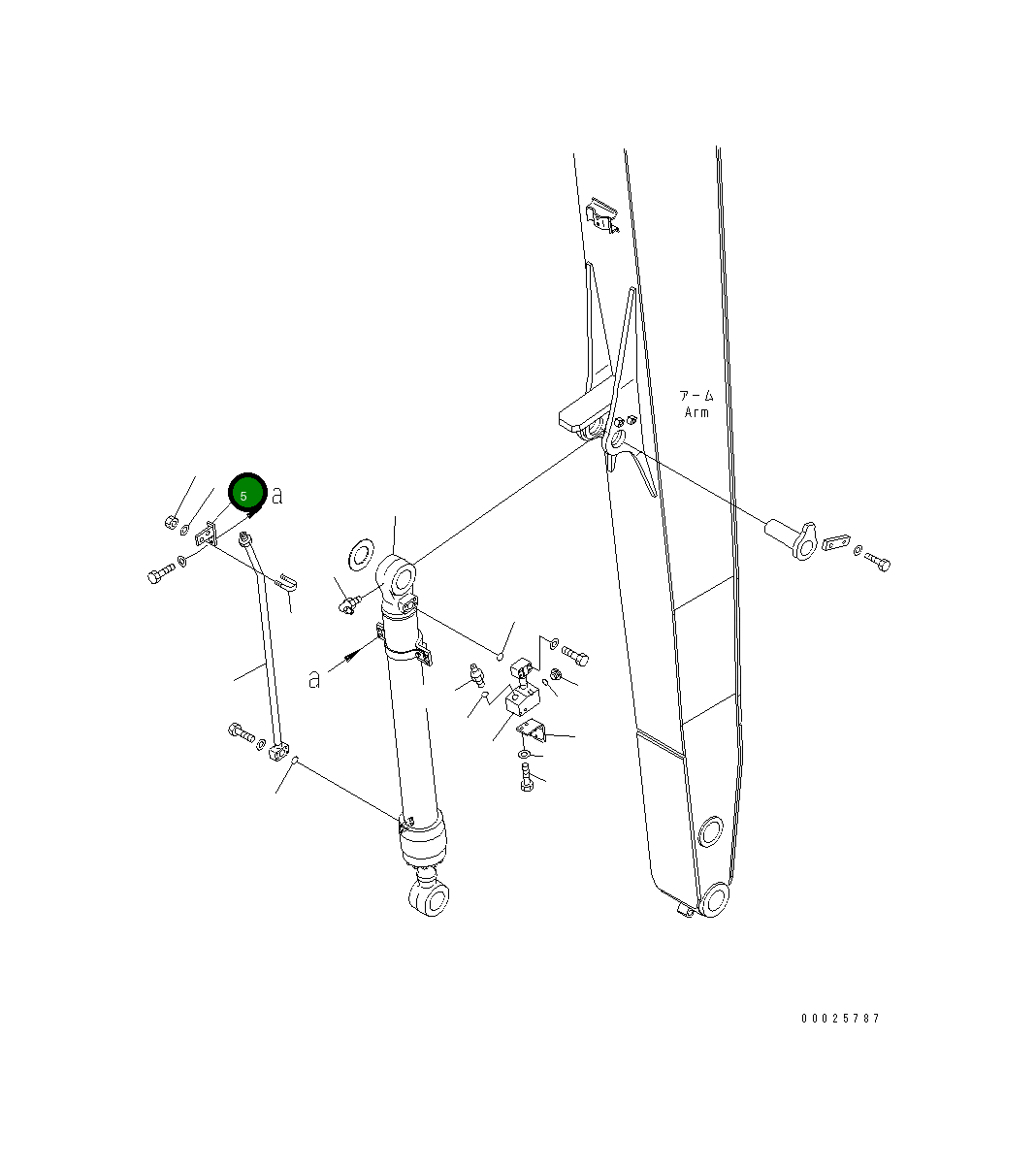 アーム
Arm

5
a

a

00025787