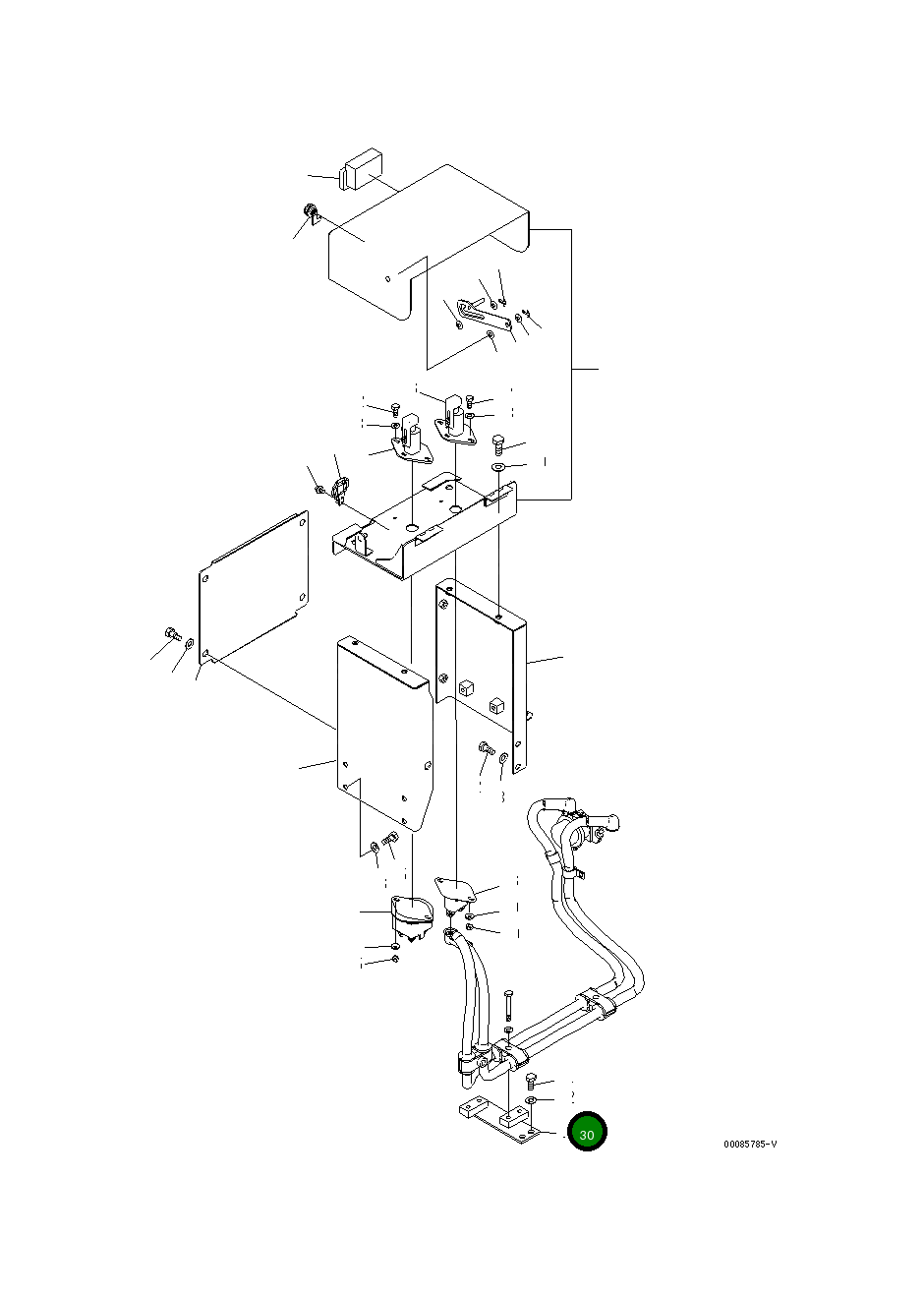 30

00085785-V