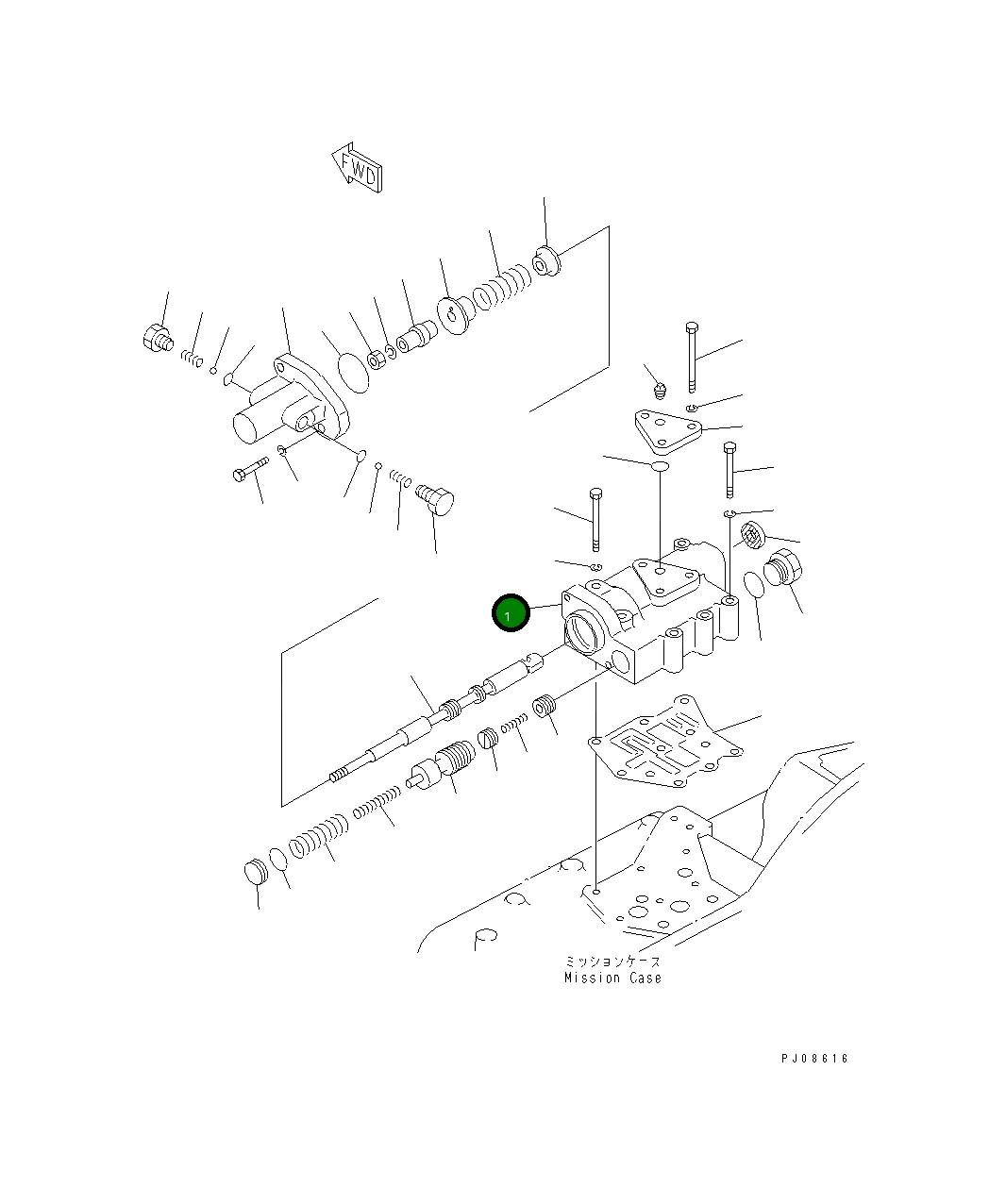 FWD

1

ミッションケース
Mission Case

PJ08616