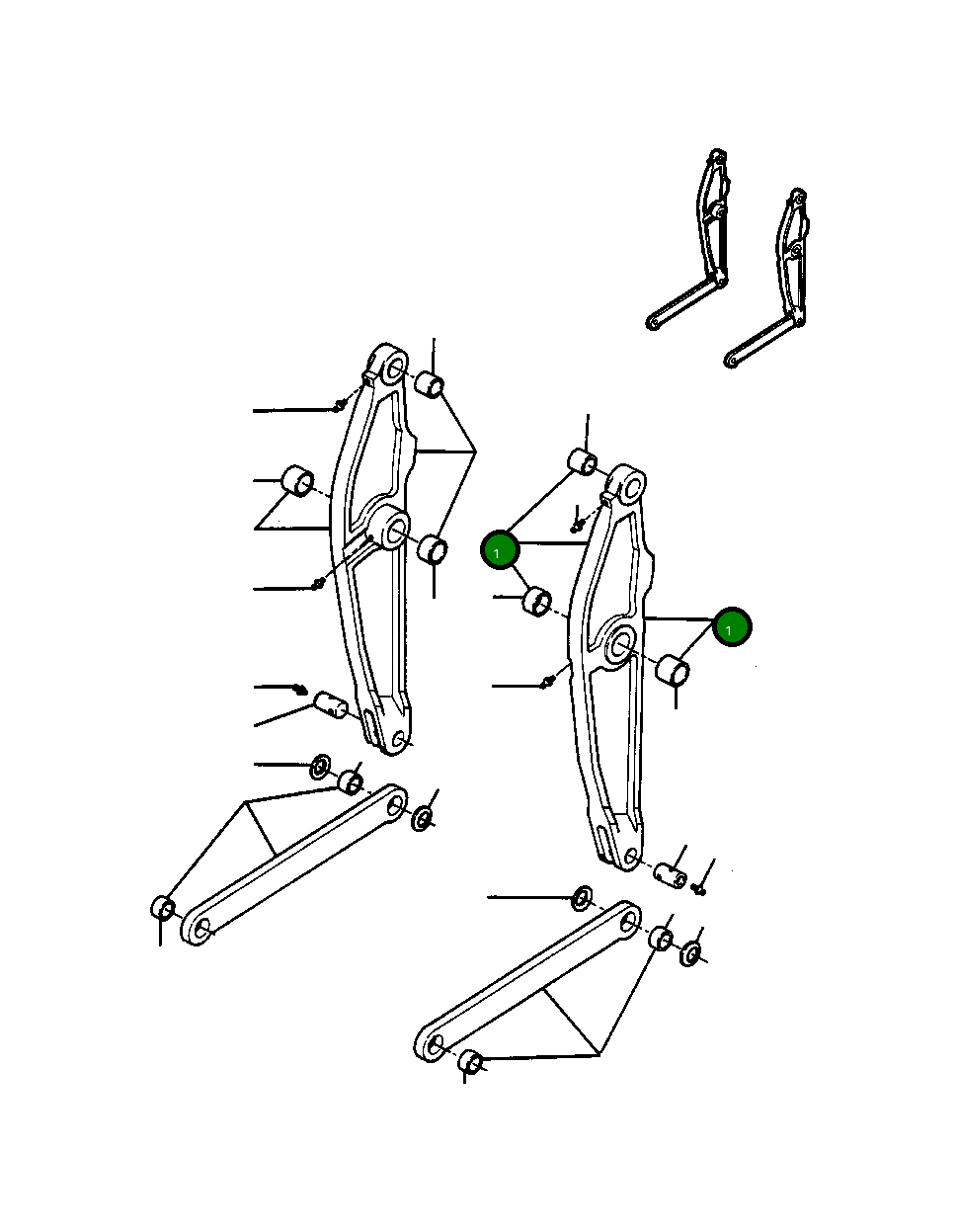 1
1