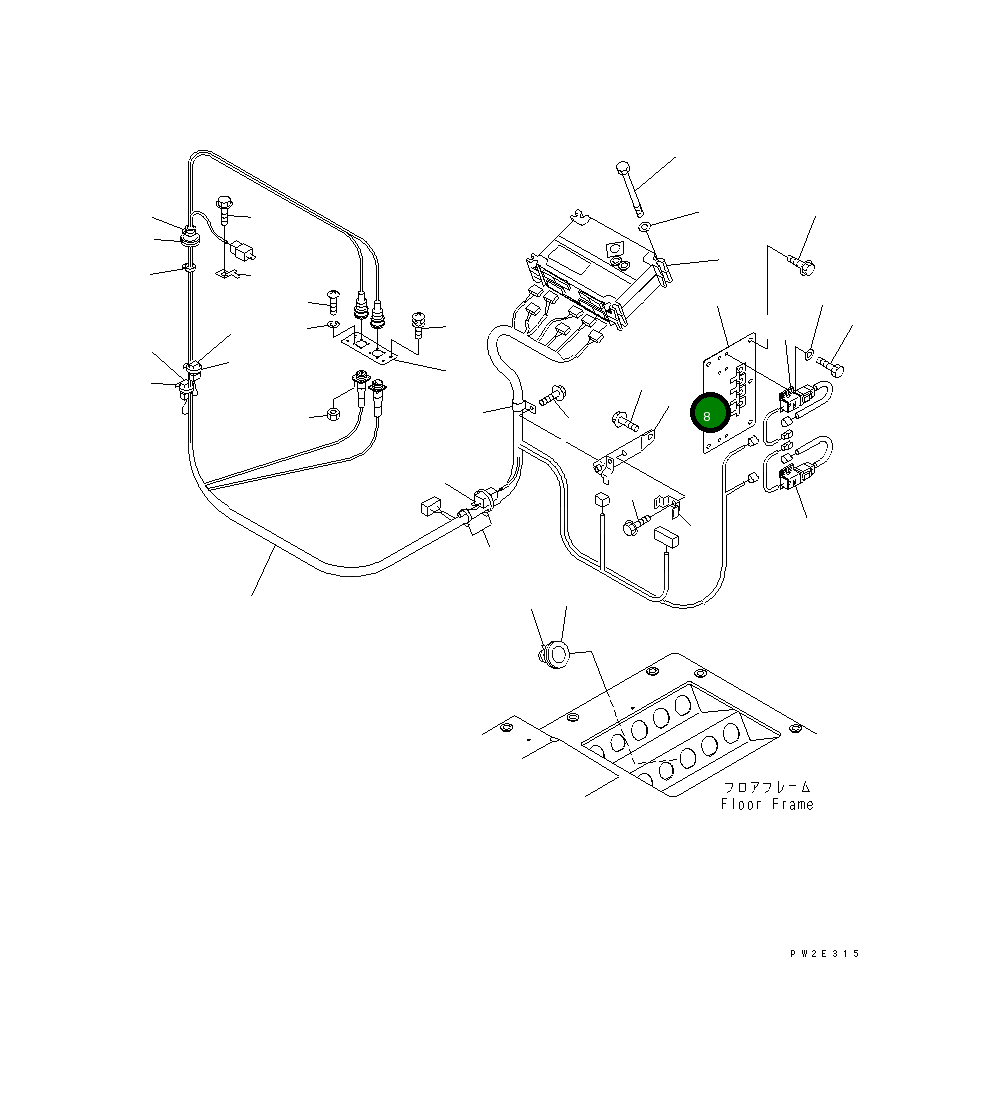 8

フロアフレーム
Floor Frame

PW2E315