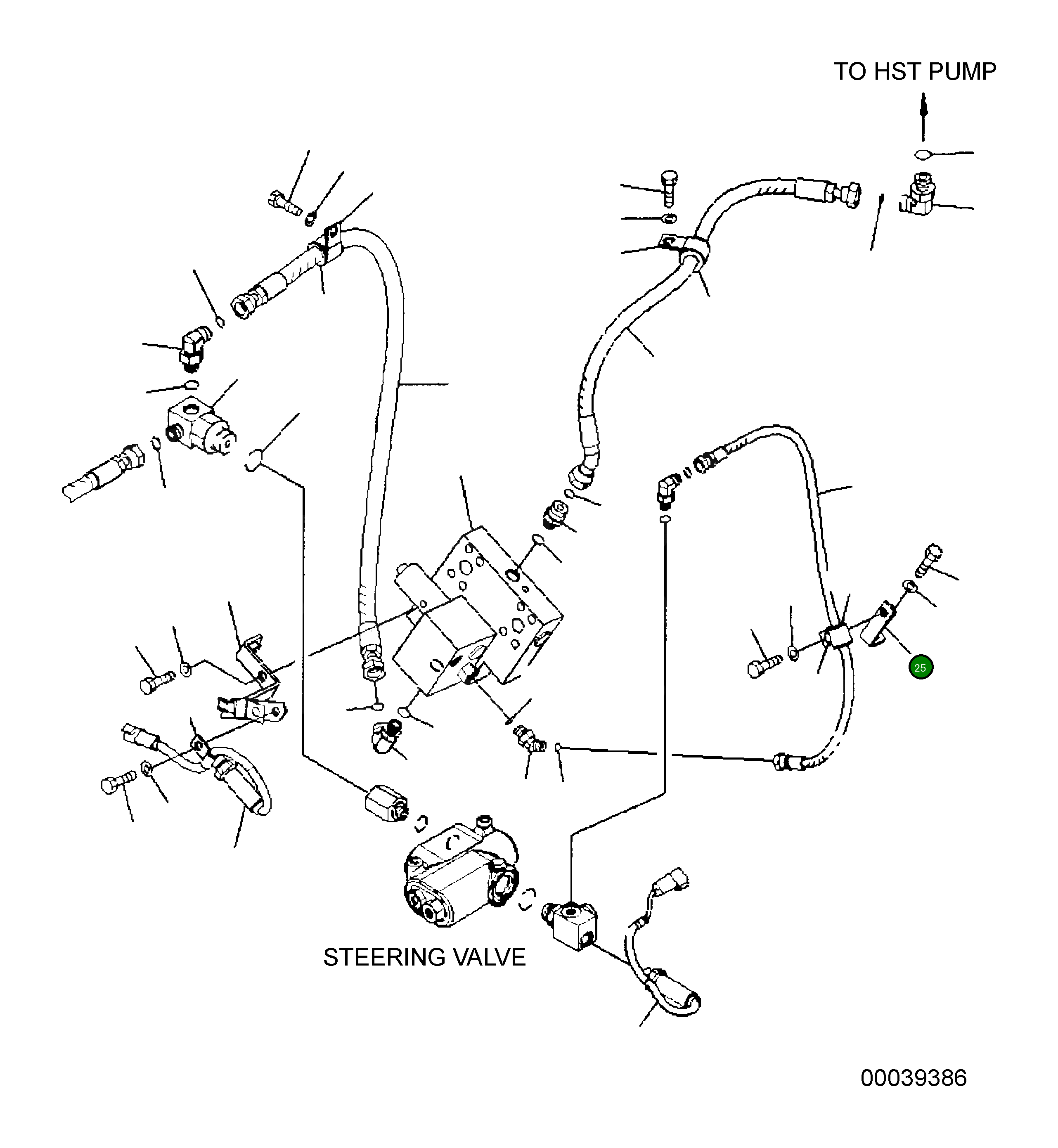 TO HST PUMP

25

STEERING VALVE

00039386