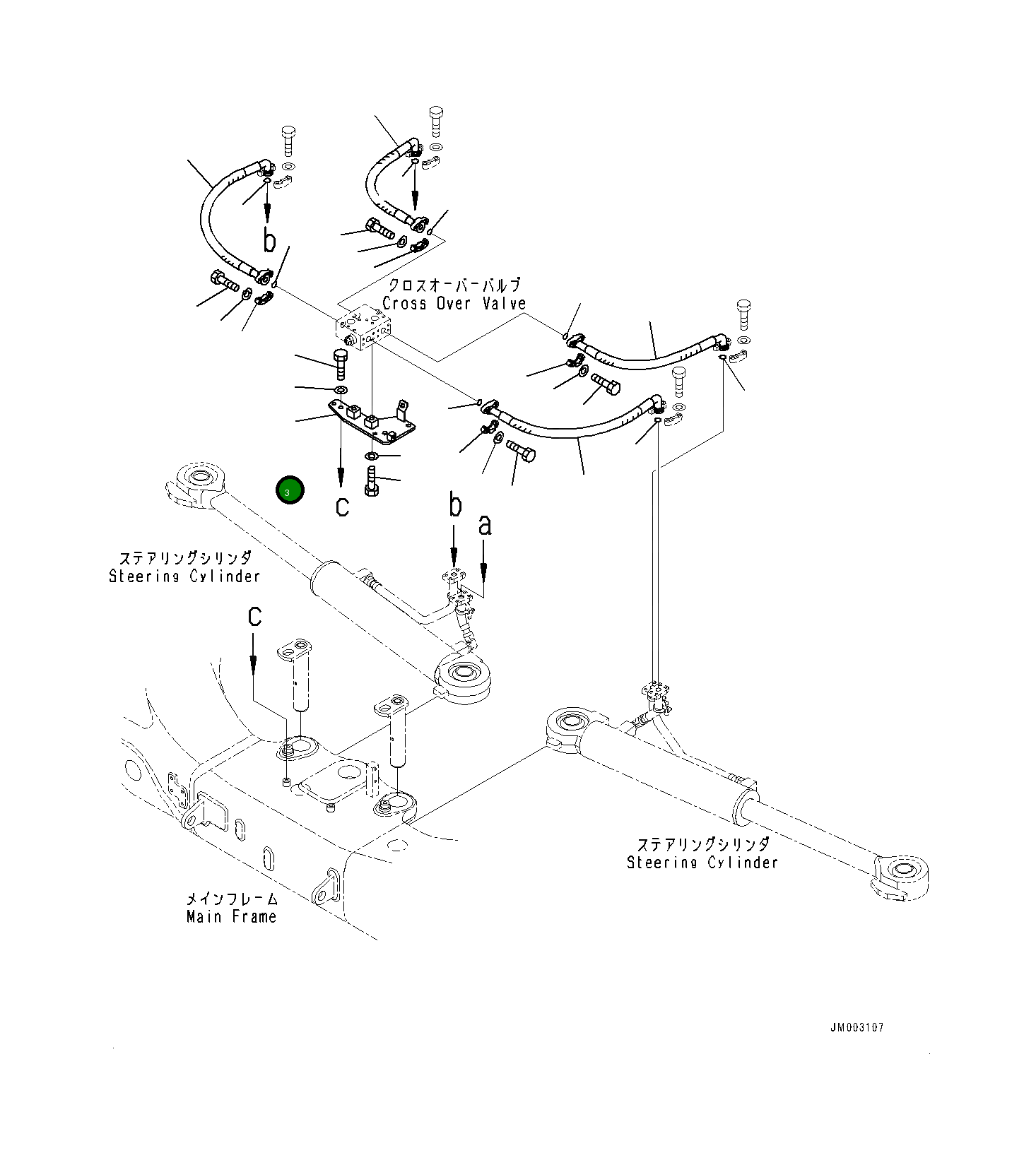 b

クロスオーバーバルブ
Cross Over Valve

3

c

b

a

ステアリングシリンダ
Steering Cylinder

c

ステアリングシリンダ
Steering Cylinder

メインフレーム
Main Frame

JM003107