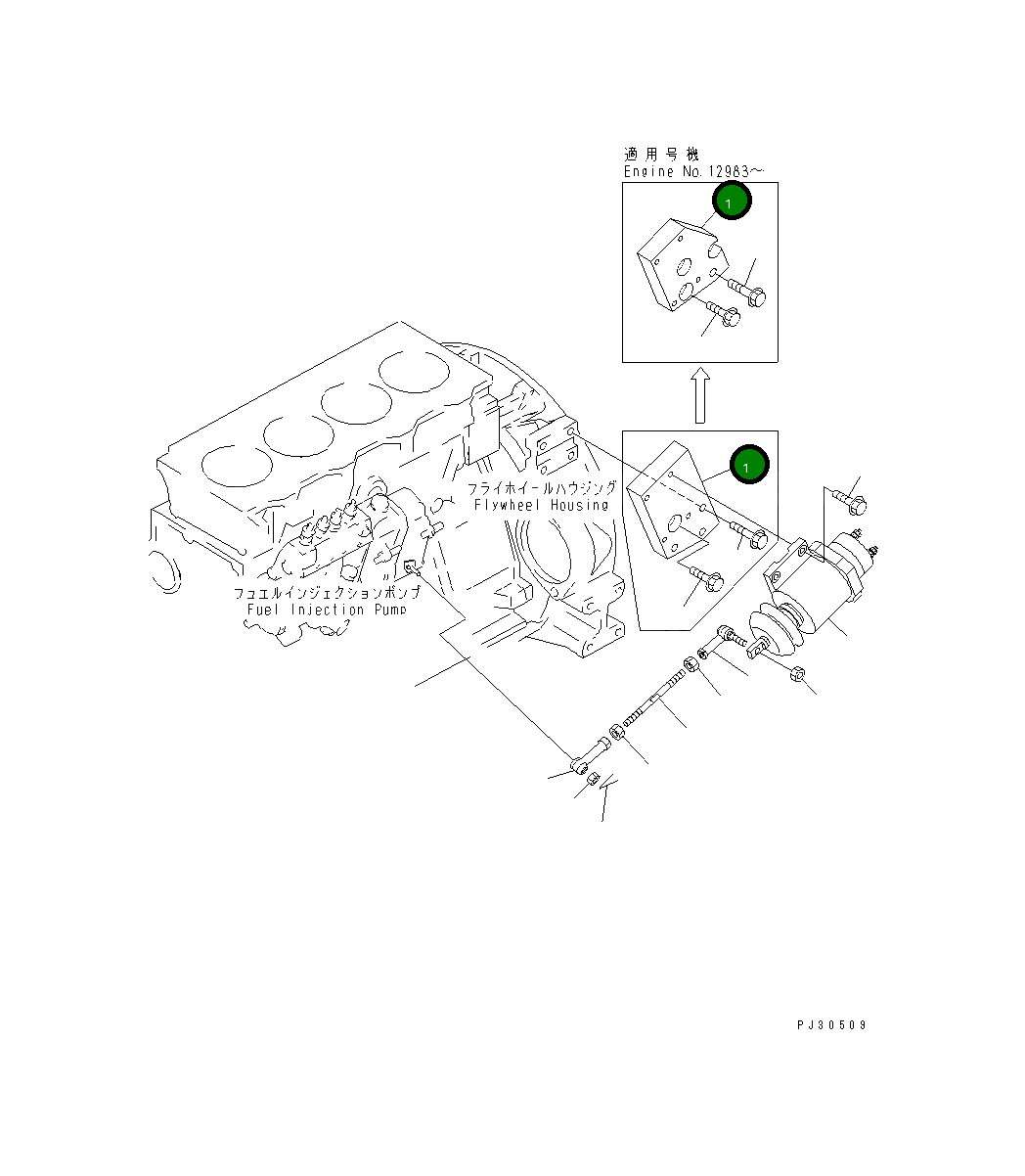 適用号機
Engine No.12983～

1

1

フライホイールハウジング
Flywheel Housing

フュエルインジェクションポンプ
Fuel Injection Pump

PJ30509