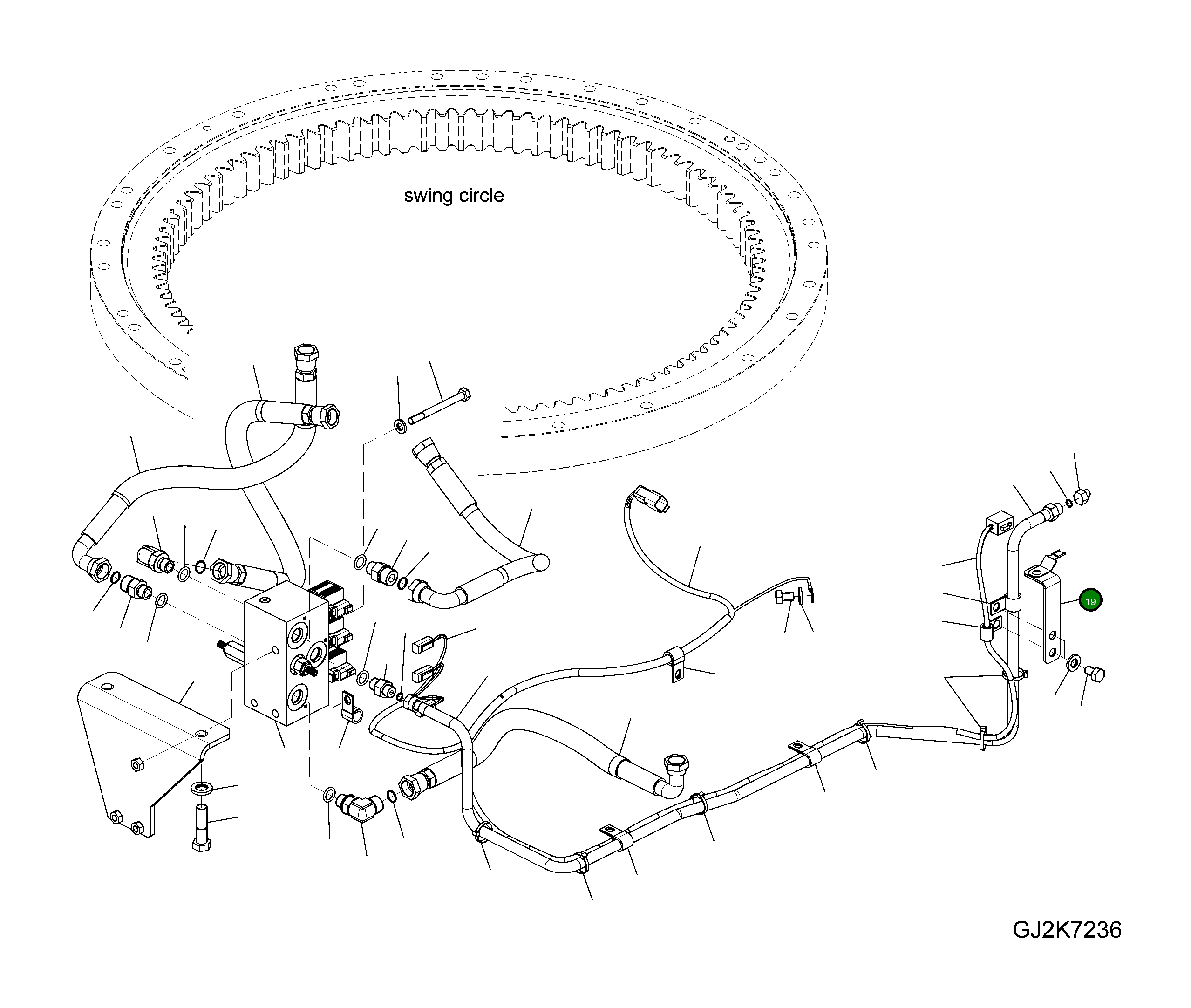 swing circle

19

GJ2K7236