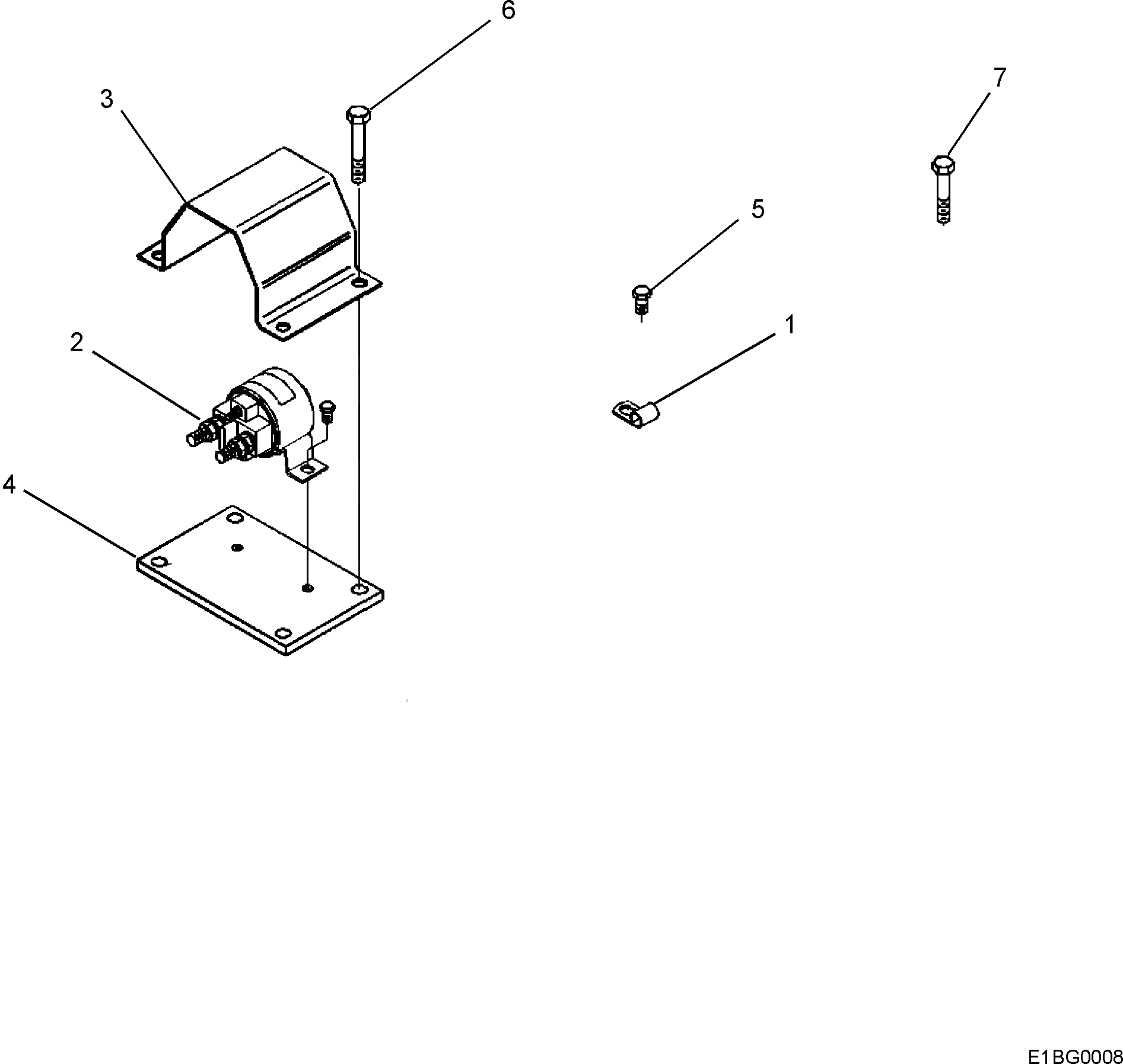 6
3
7
5
1
2
4
E1BG0008