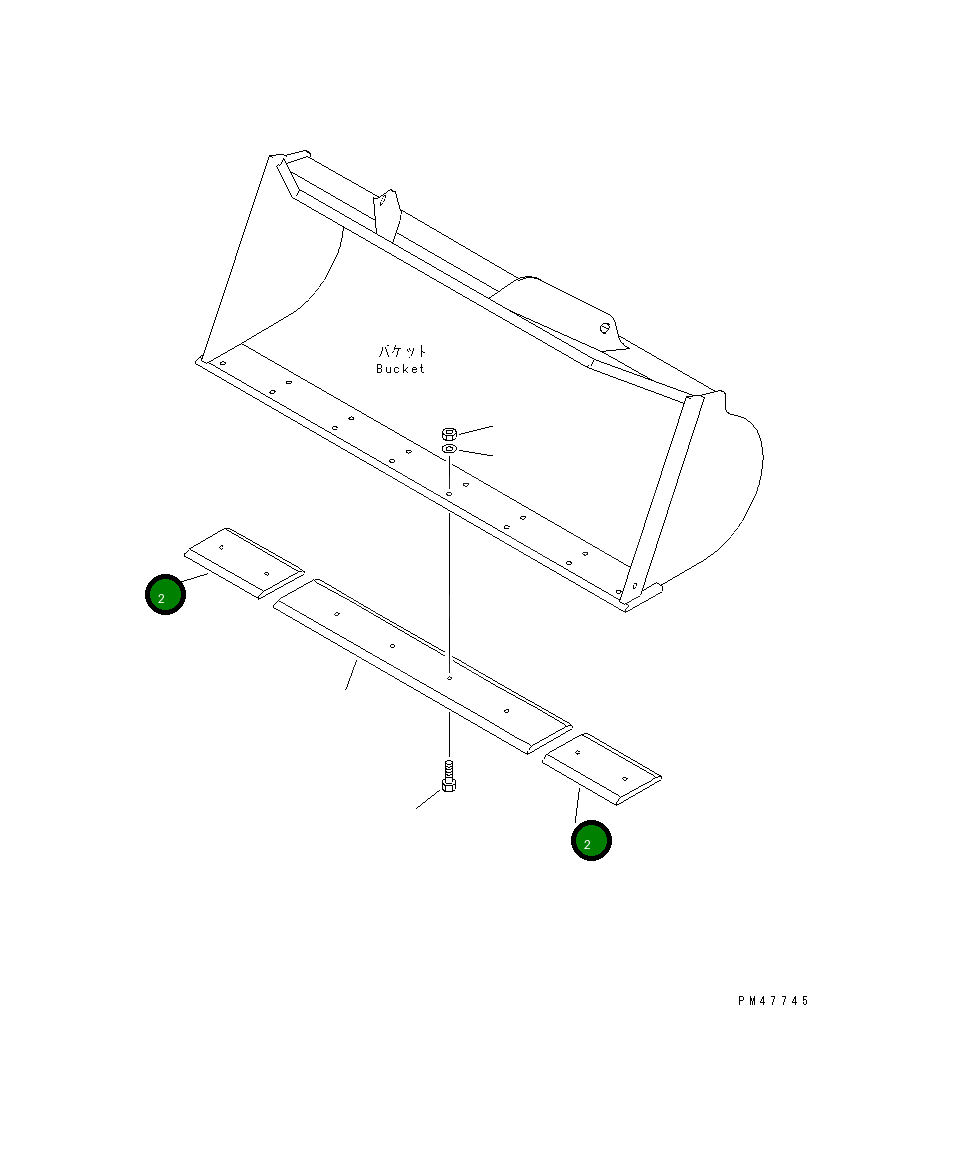 バケット
Bucket

2

2

PM47745