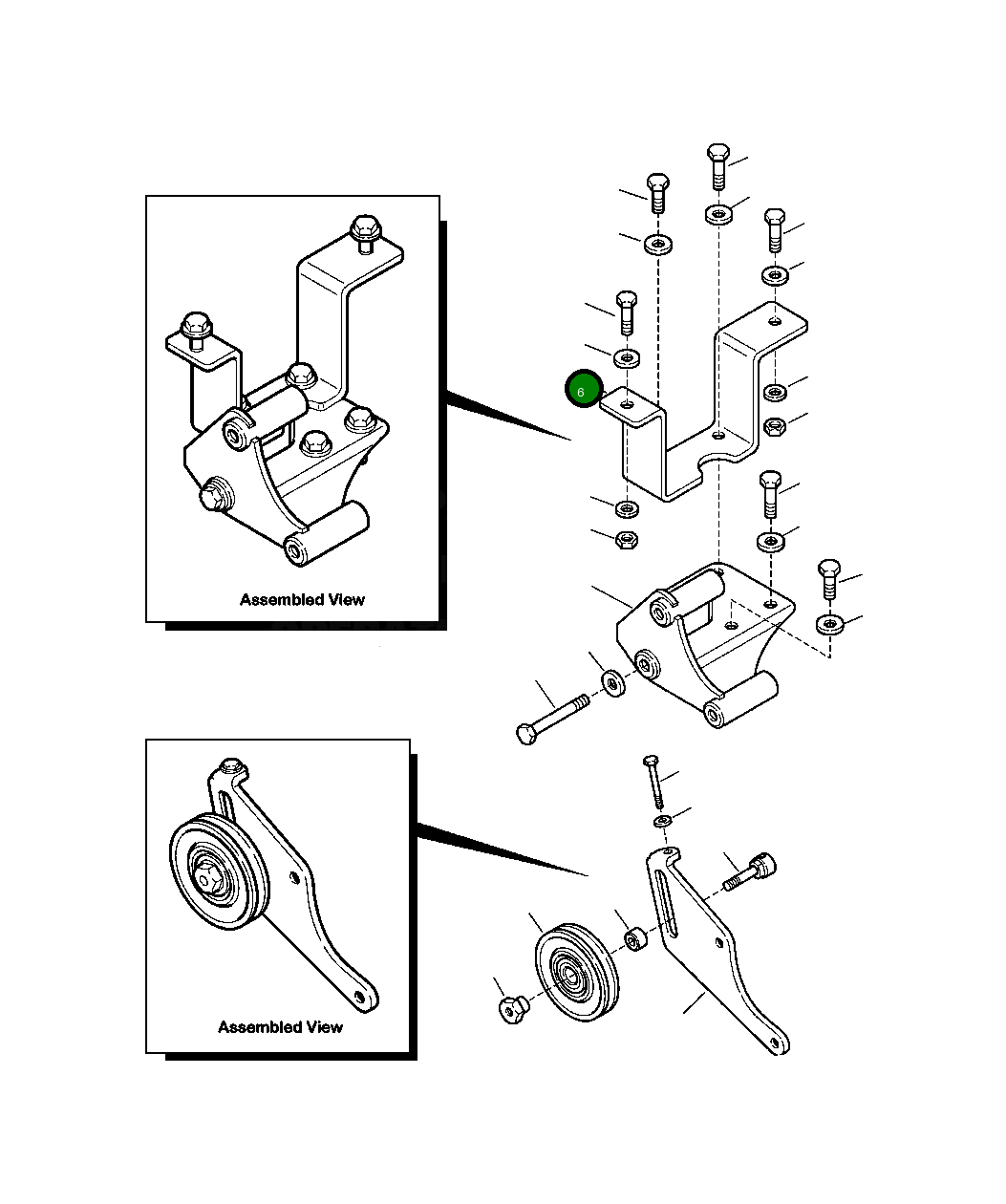 Assembled View

6

Assembled View