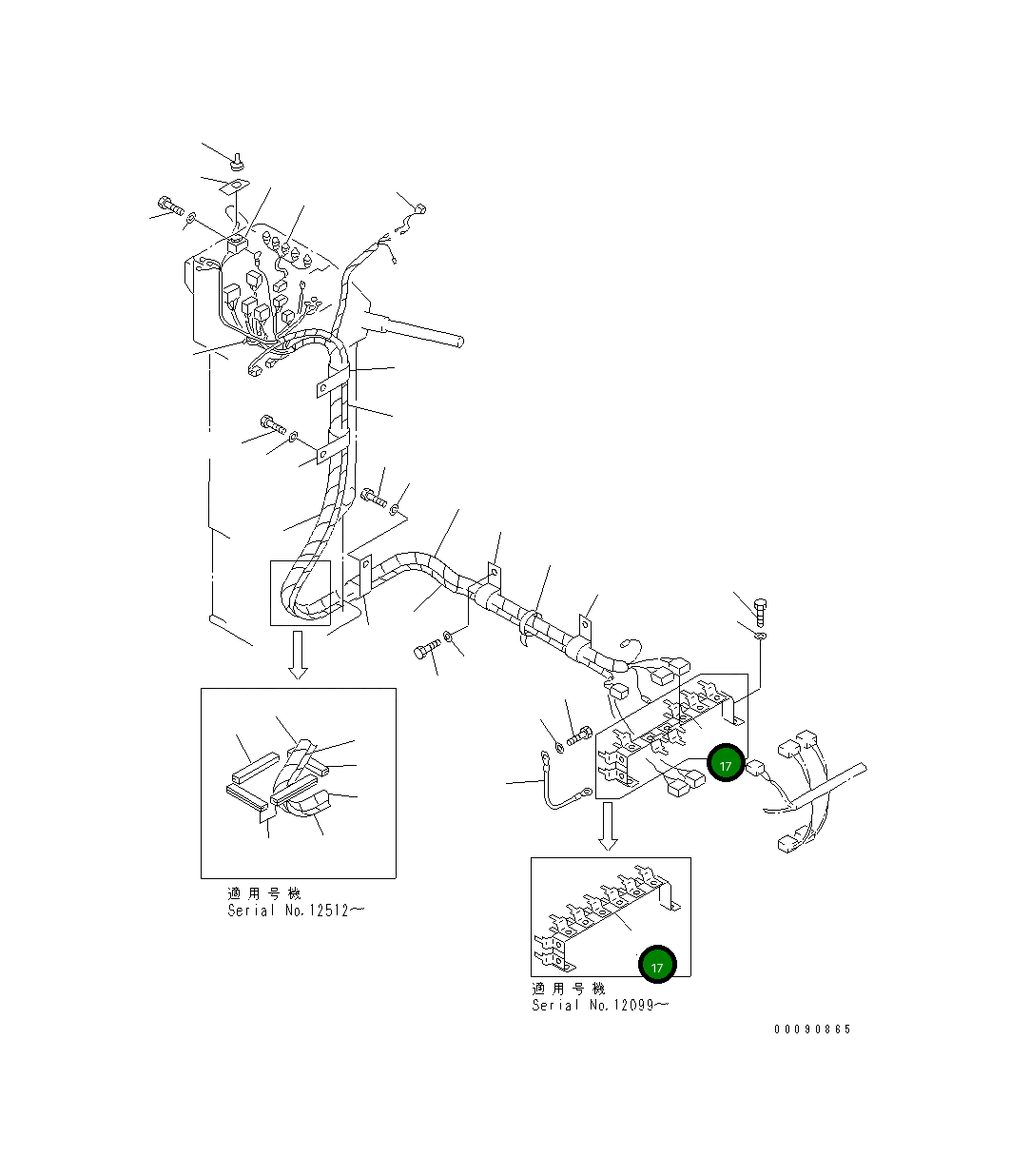 17

適用号機
Serial No.12512～

17

適用号機
Serial No.12099～

00090865