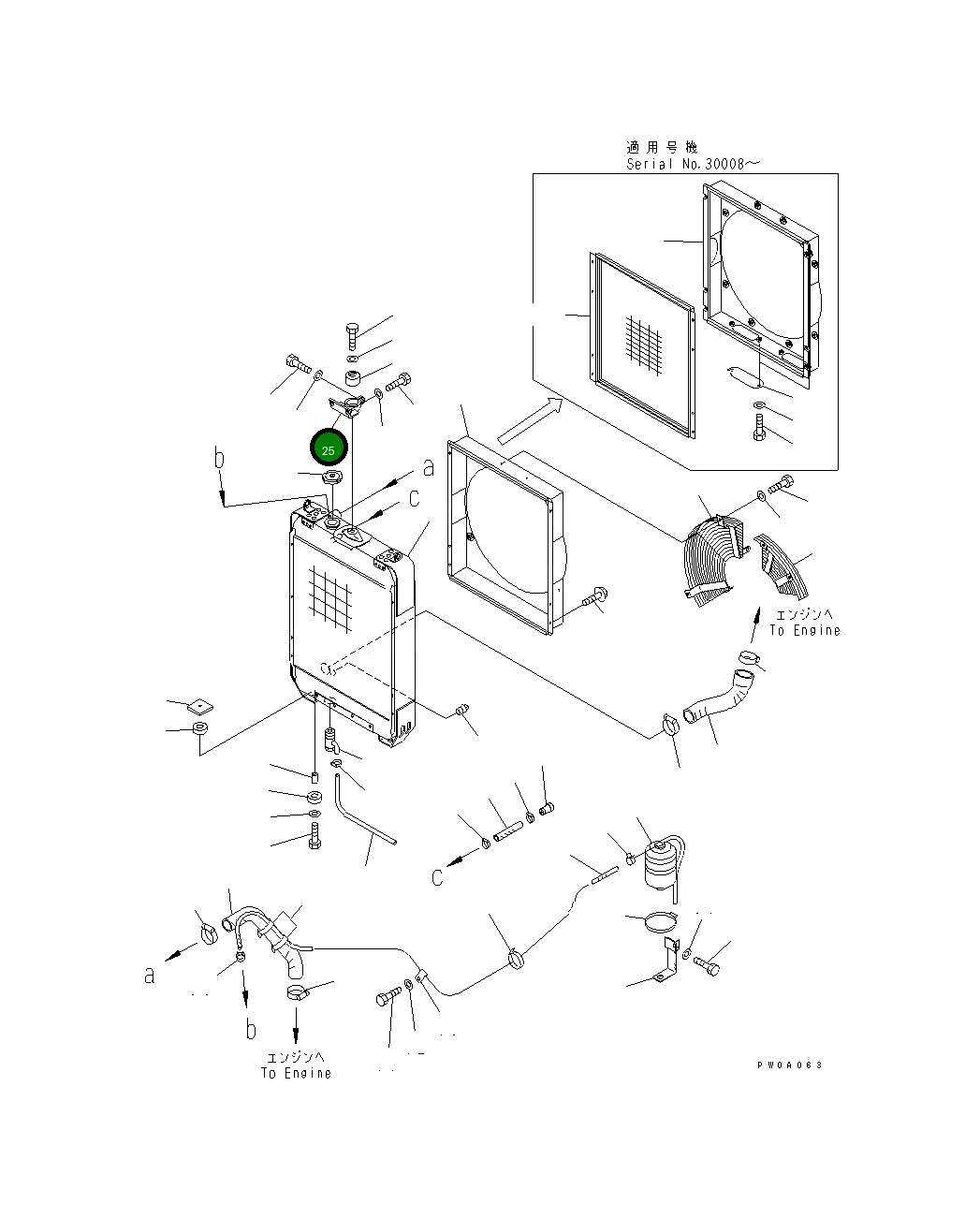 適用号機
Serial No.30008～

25

b

a

c

エンジンへ
To Engine

c

a

b

エンジンへ
To Engine

PW0A063