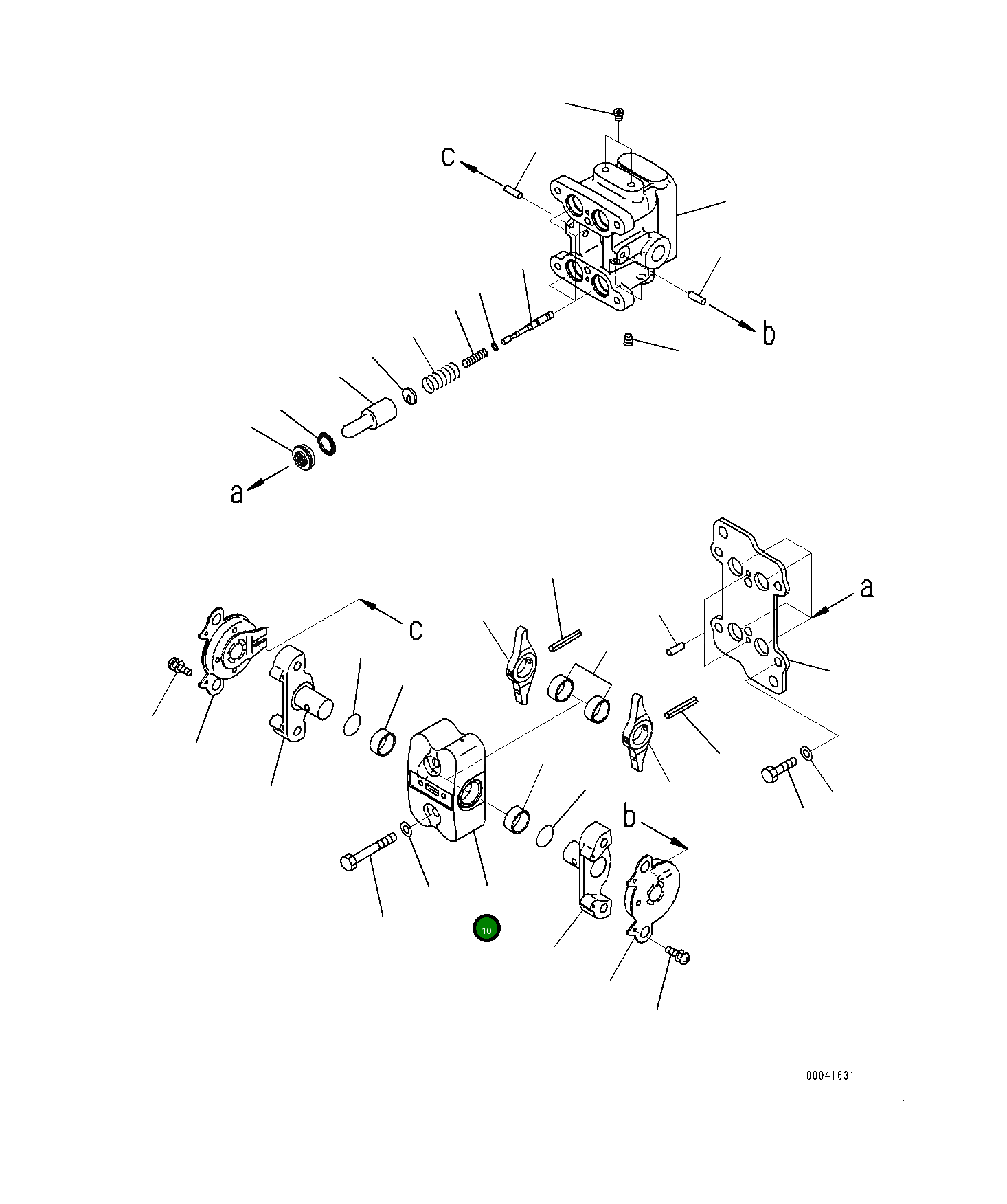 c

b

a

a

c

b

10

00041631