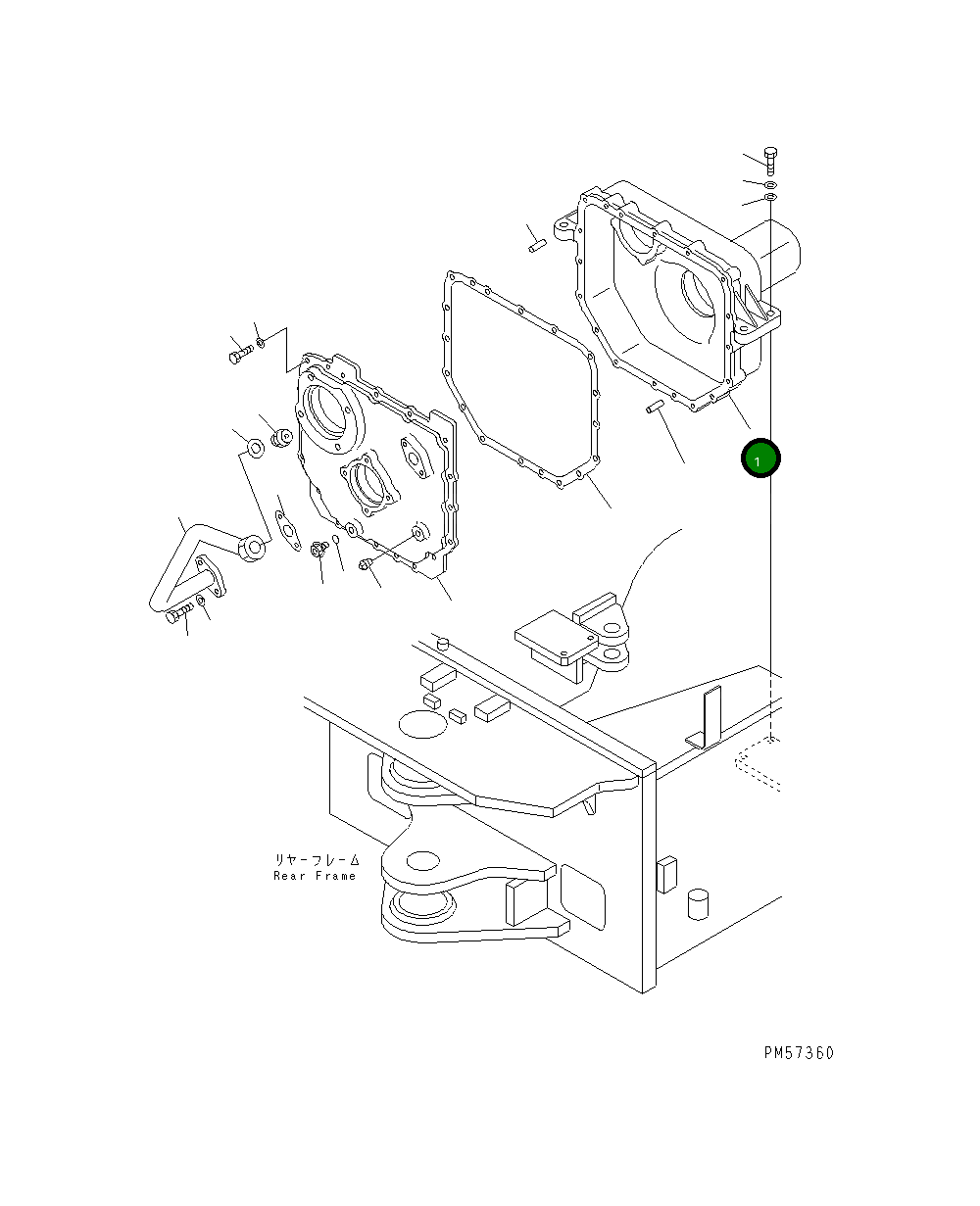 1

リヤーフレーム
Rear Frame

PM57360