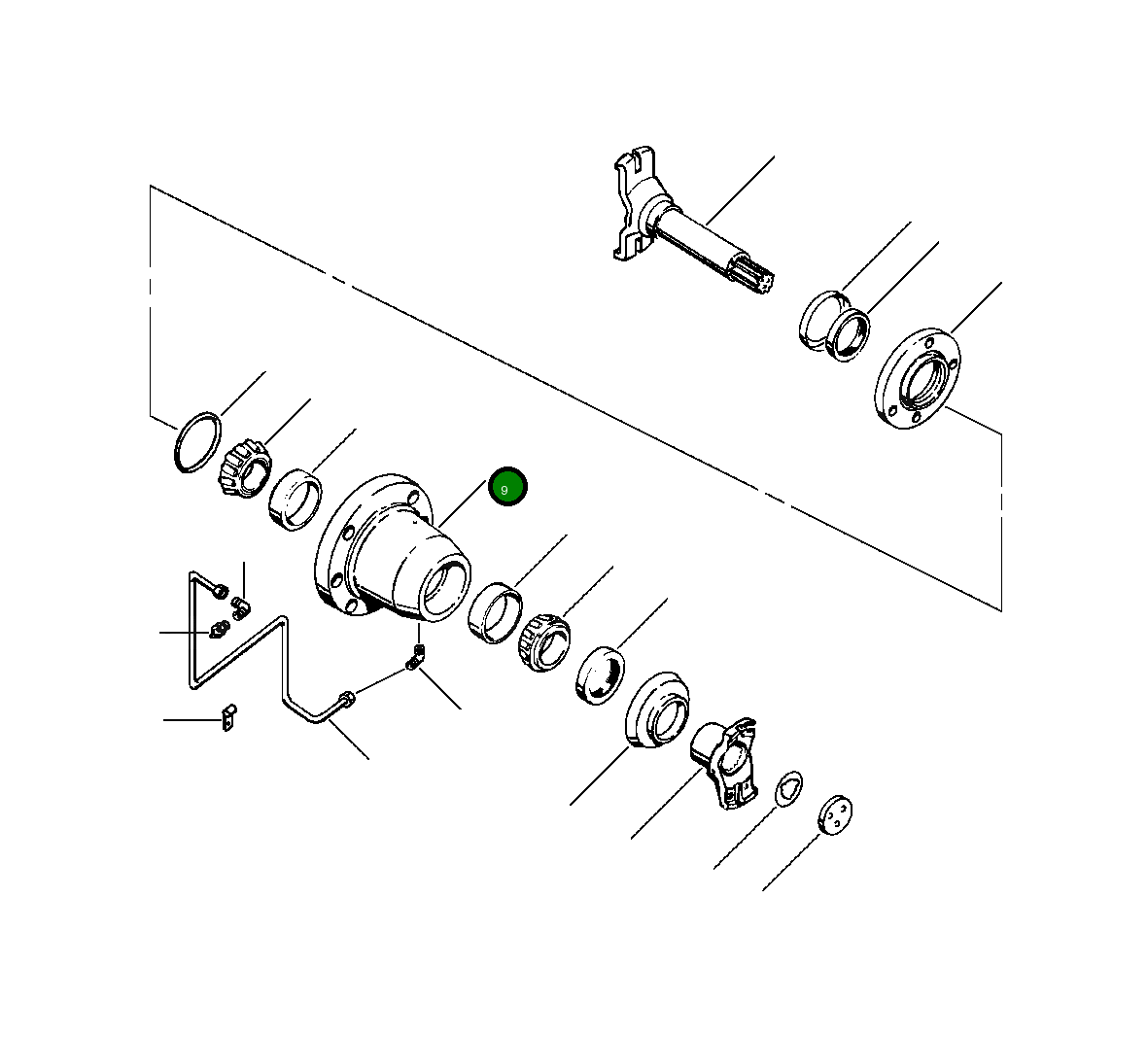 9