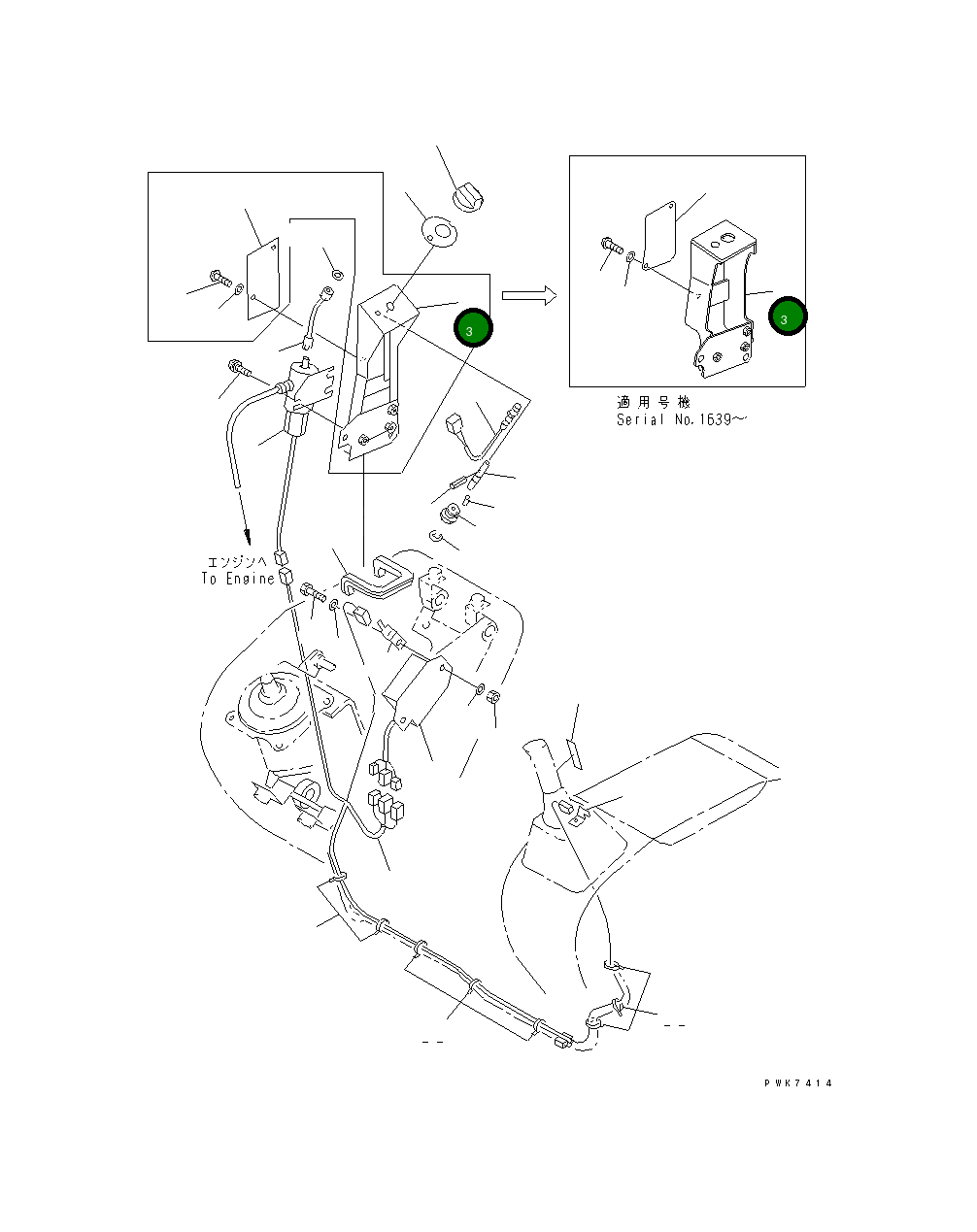 3

3

適用号機
Serial No.1639～

エンジンへ
To Engine

PWK7414