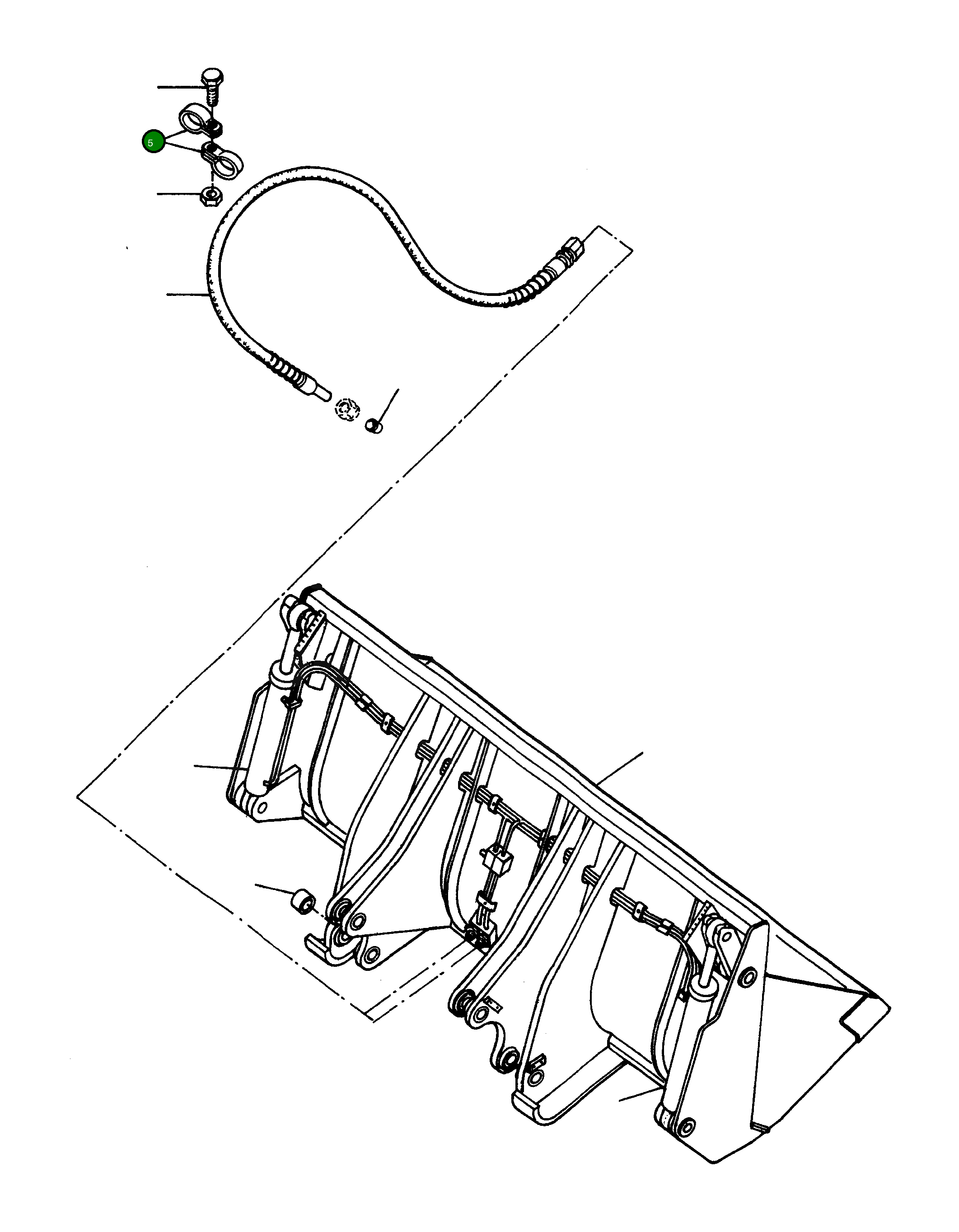 5