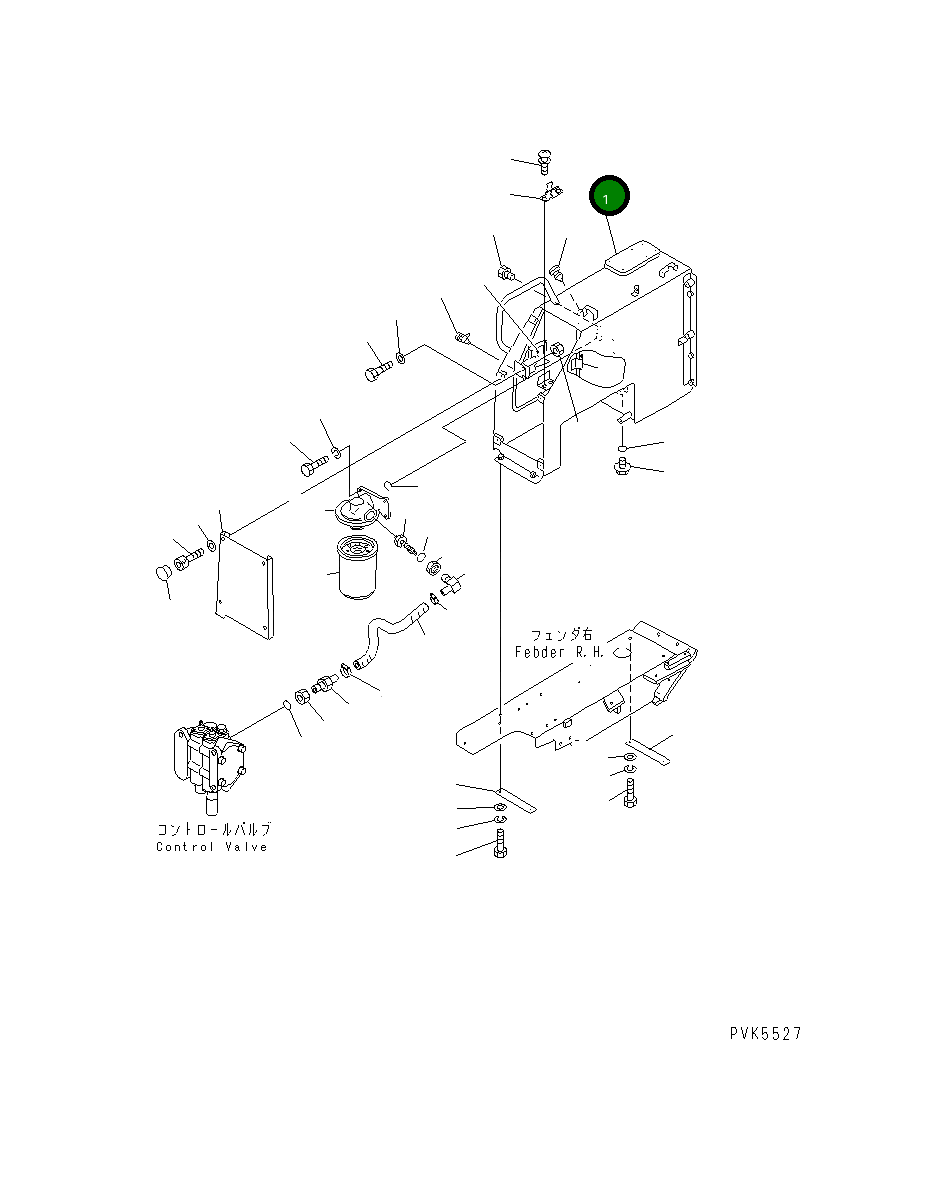 1

フェンダ右
Febder R.H.

コントロールバルブ
Control Valve

PVK5527