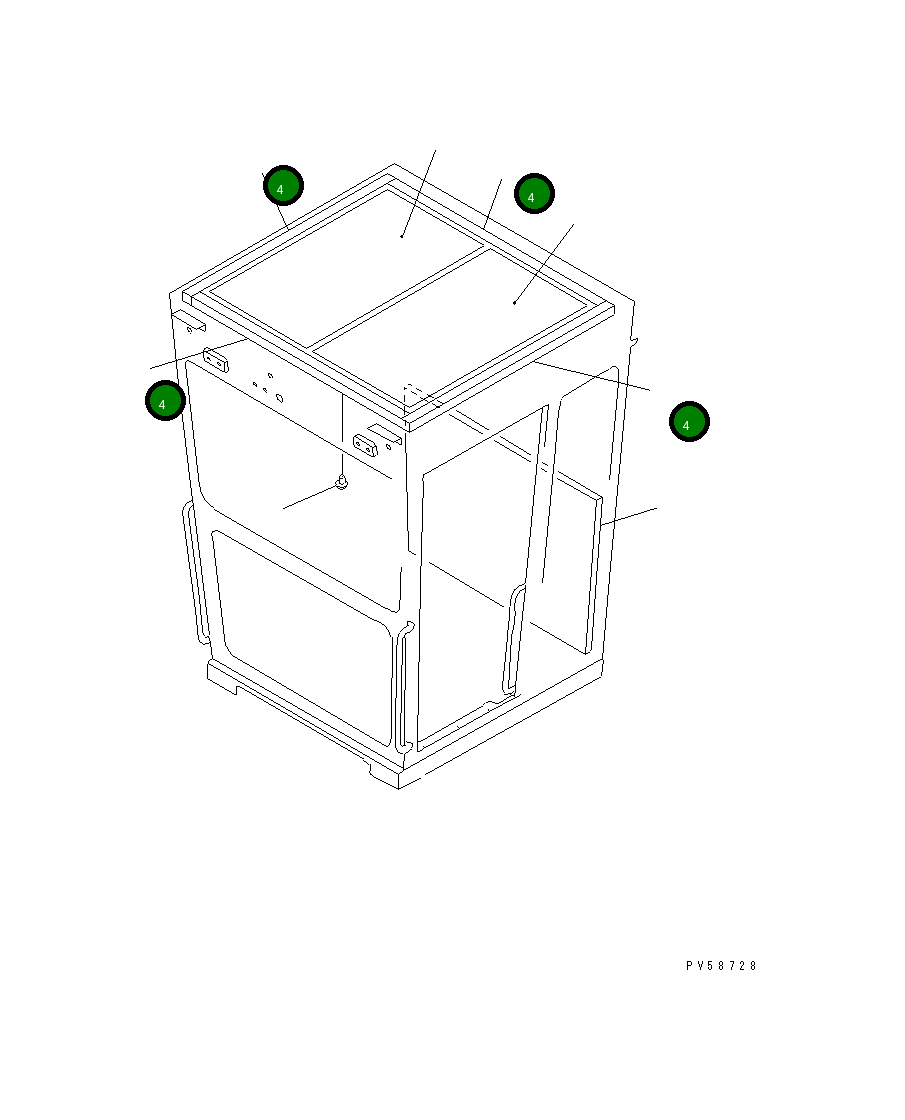 4
4
4
4
PV58728