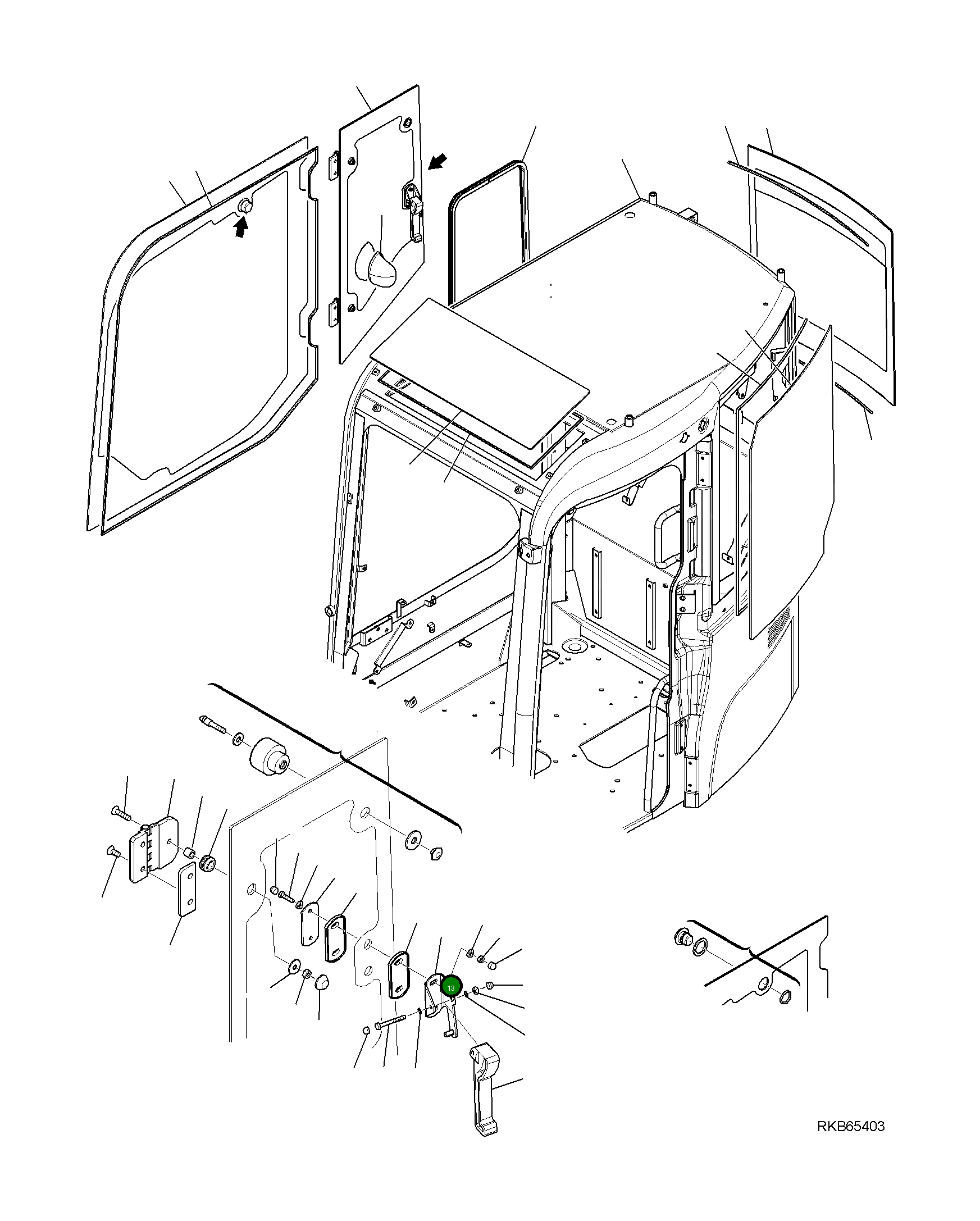 13

RKB65403