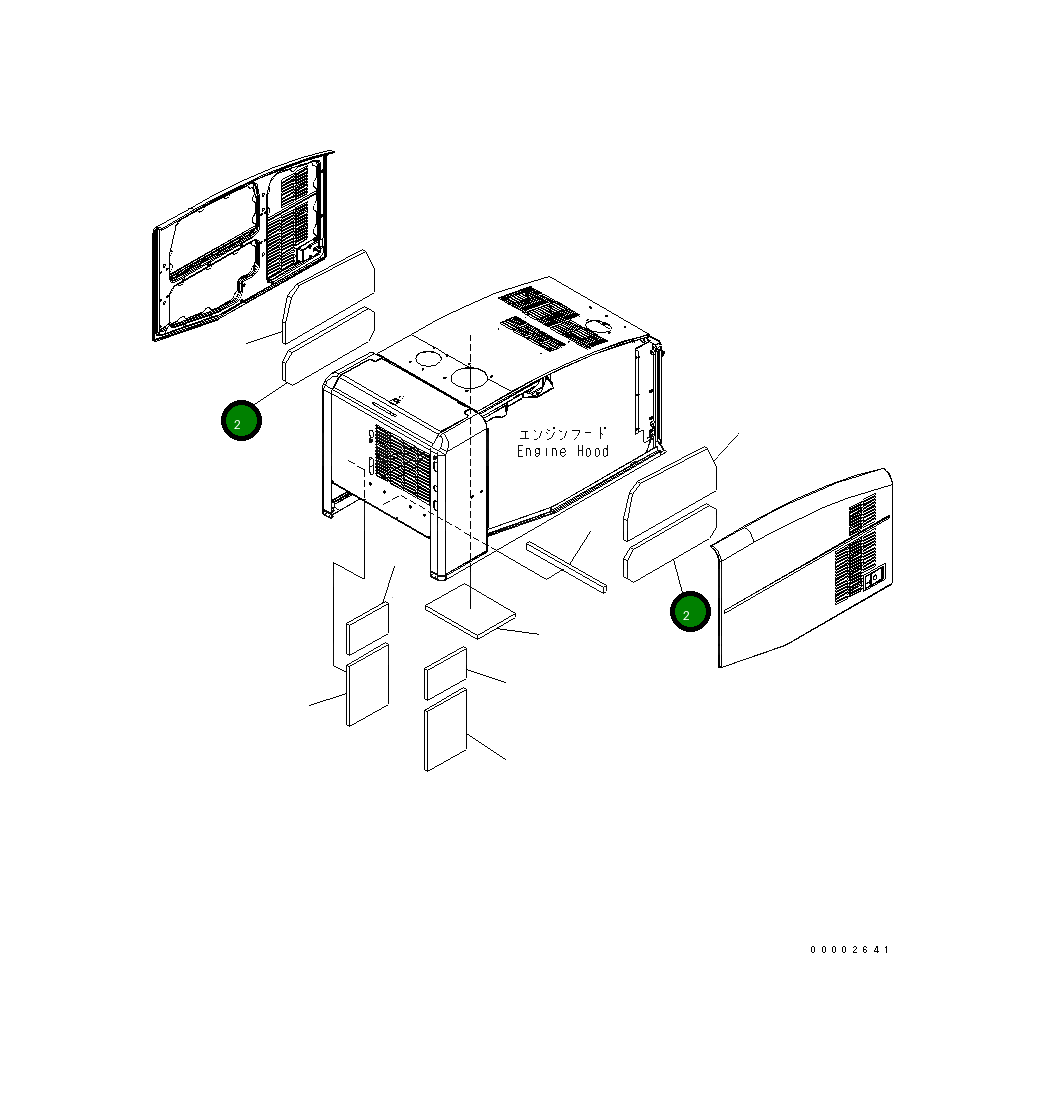 2

エンジンフード
Engine Hood

2

00002641