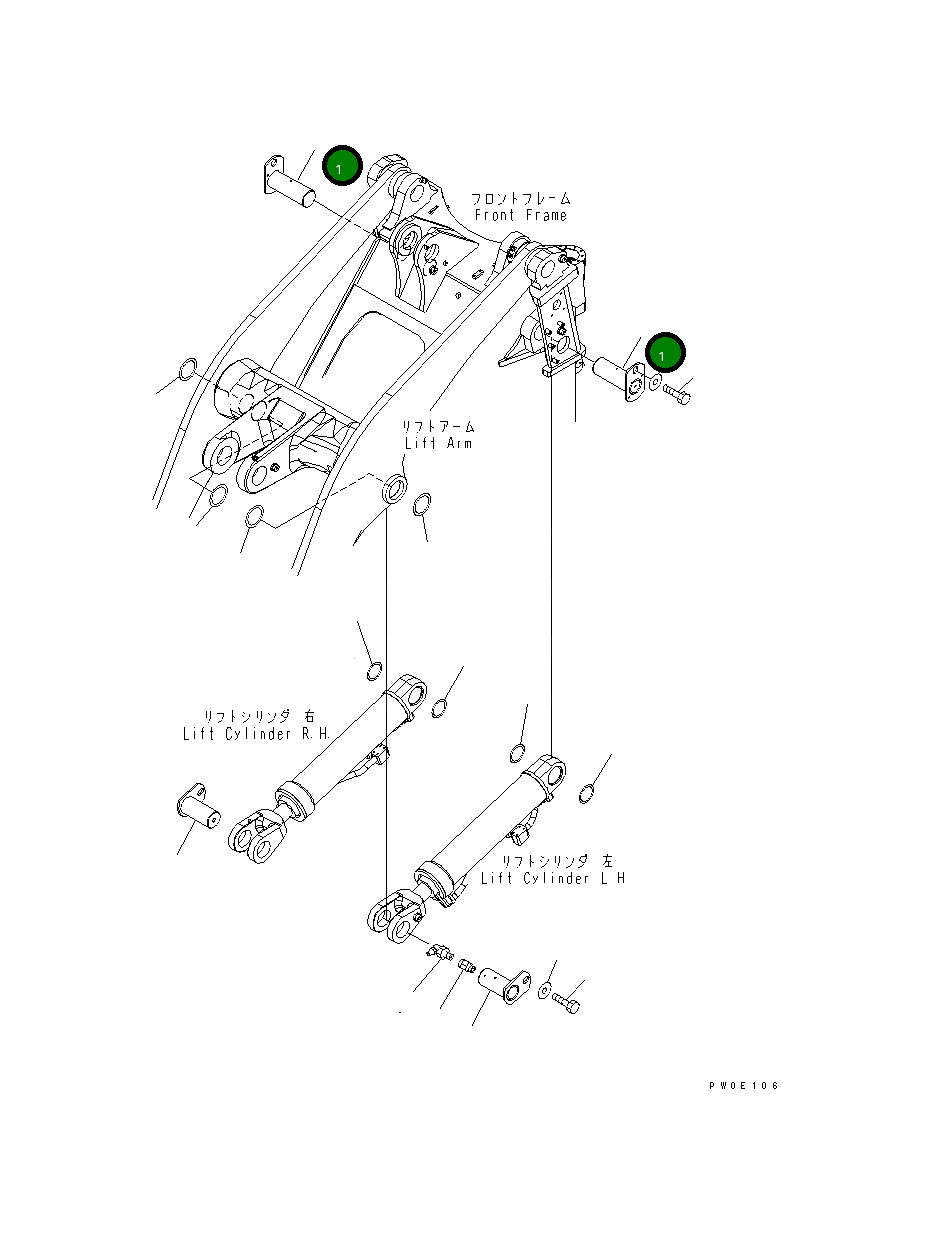 1

フロントフレーム
Front Frame

1

リフトアーム
Lift Arm

リフトシリンダ 右
Lift Cylinder R.H.

リフトシリンダ 左
Lift Cylinder L H

PW0E106