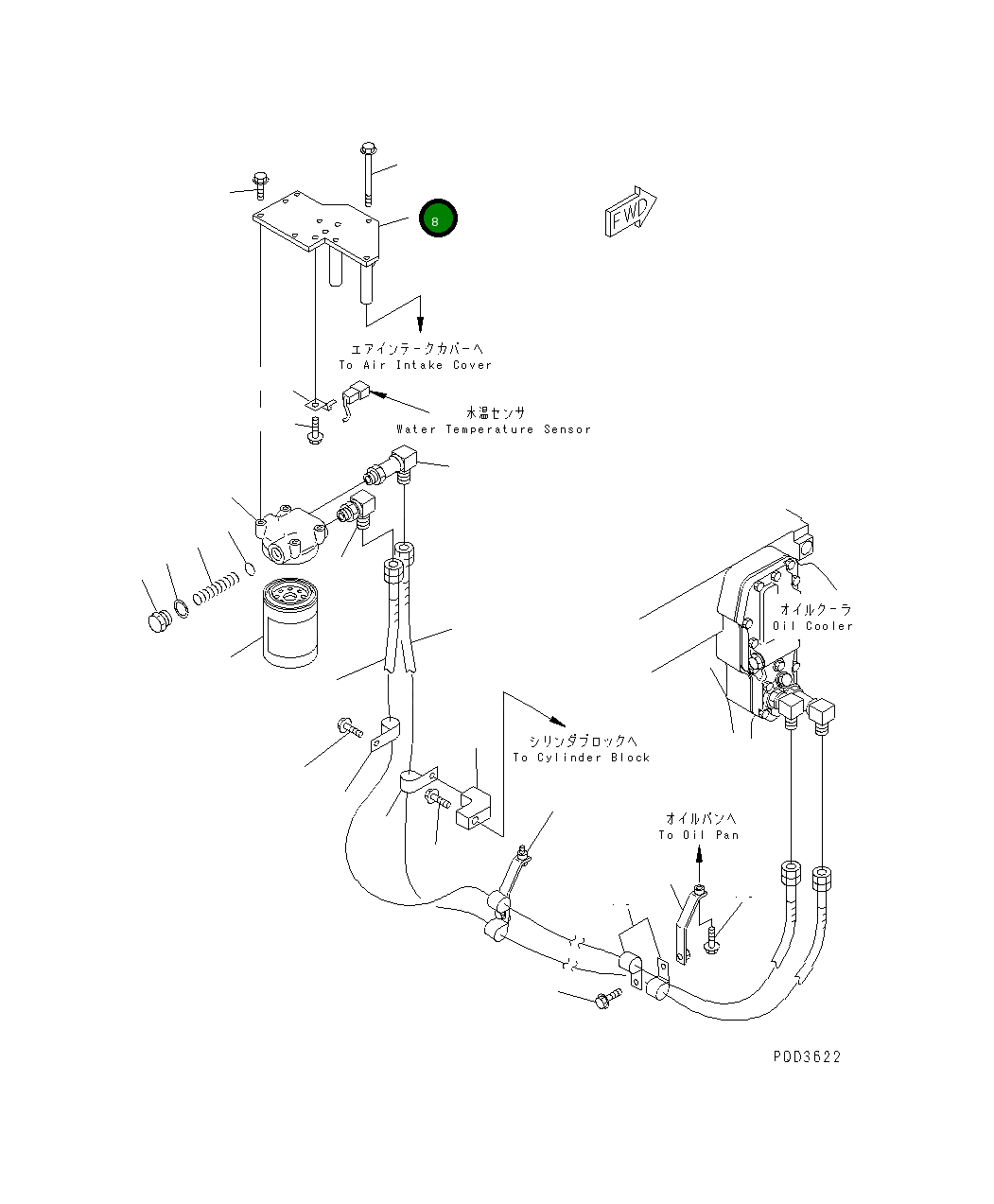 8

FWD

エアインテークカバーへ
To Air Intake Cover

水温センサ
Water Temperature Sensor

オイルクーラ
Oil Cooler

シリンダブロックへ
To Cylinder Block

オイルパンへ
To Oil Pan

PDD3622