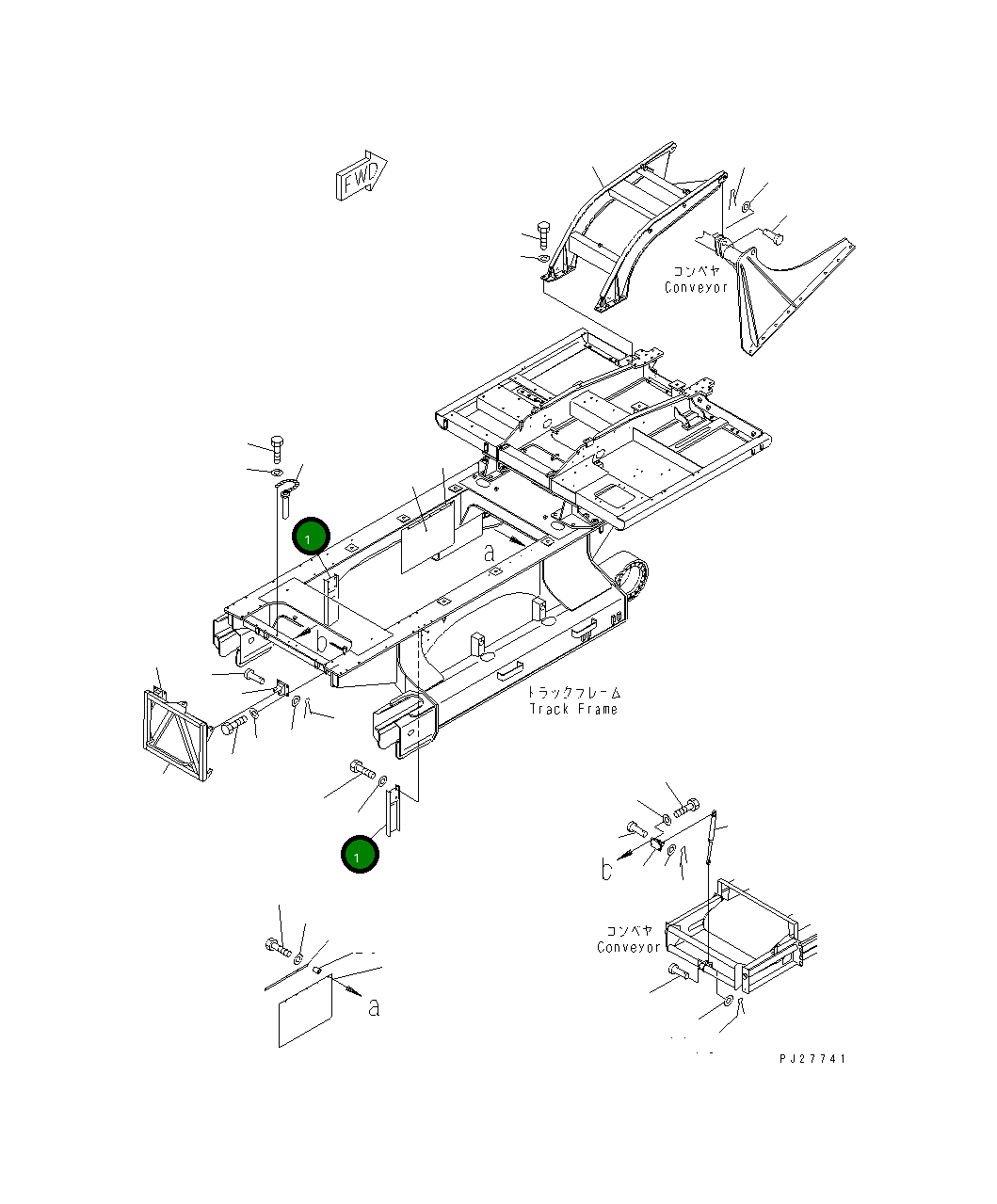 FWD

コンベヤ
Conveyor

1

a

b

トラックフレーム
Track Frame

1

b

コンベヤ
Conveyor

a

PJ27741