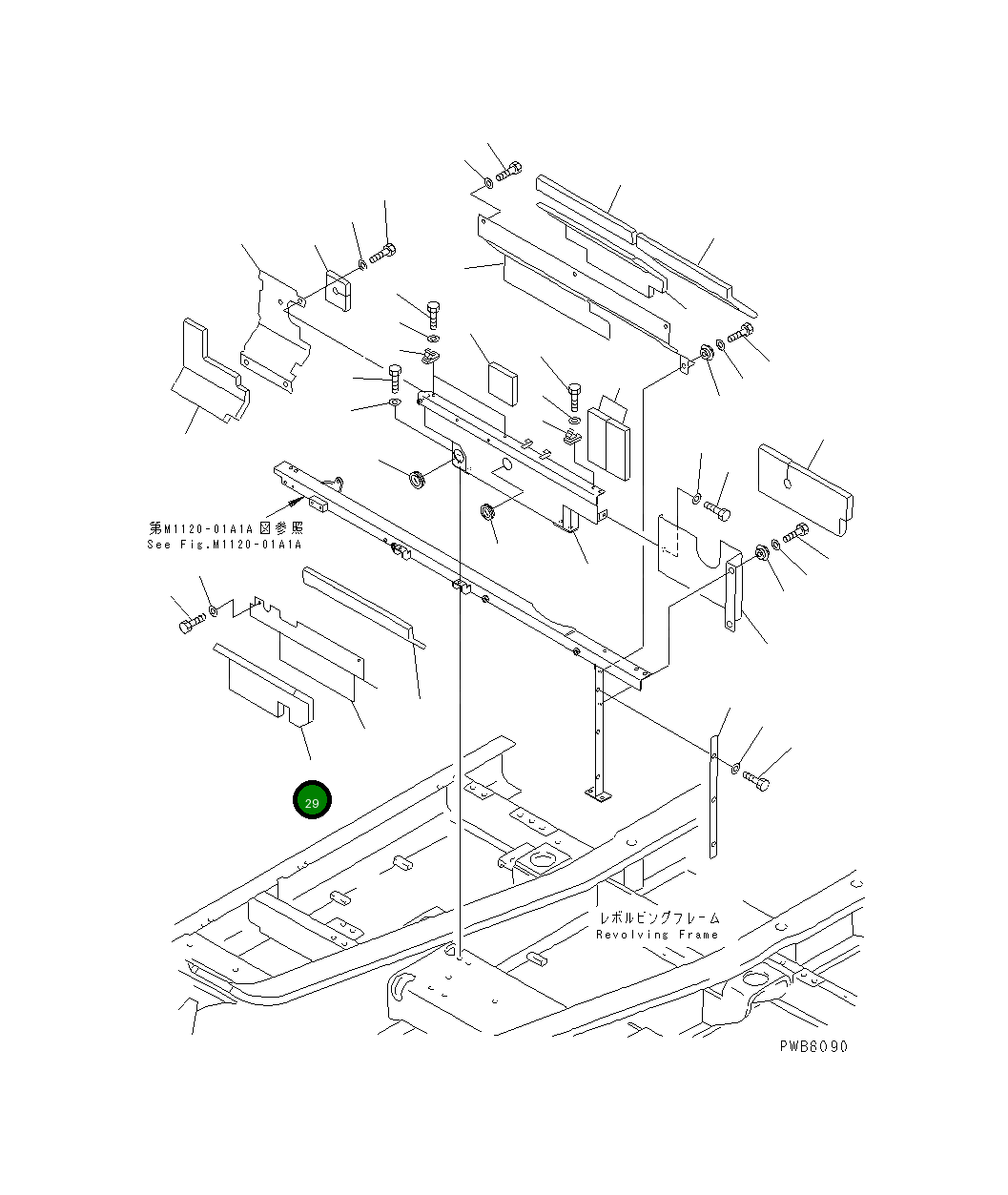 第M1120-01A1A図参照
See Fig.M1120-01A1A

29

レボルビングフレーム
Revolving Frame

PWB6090