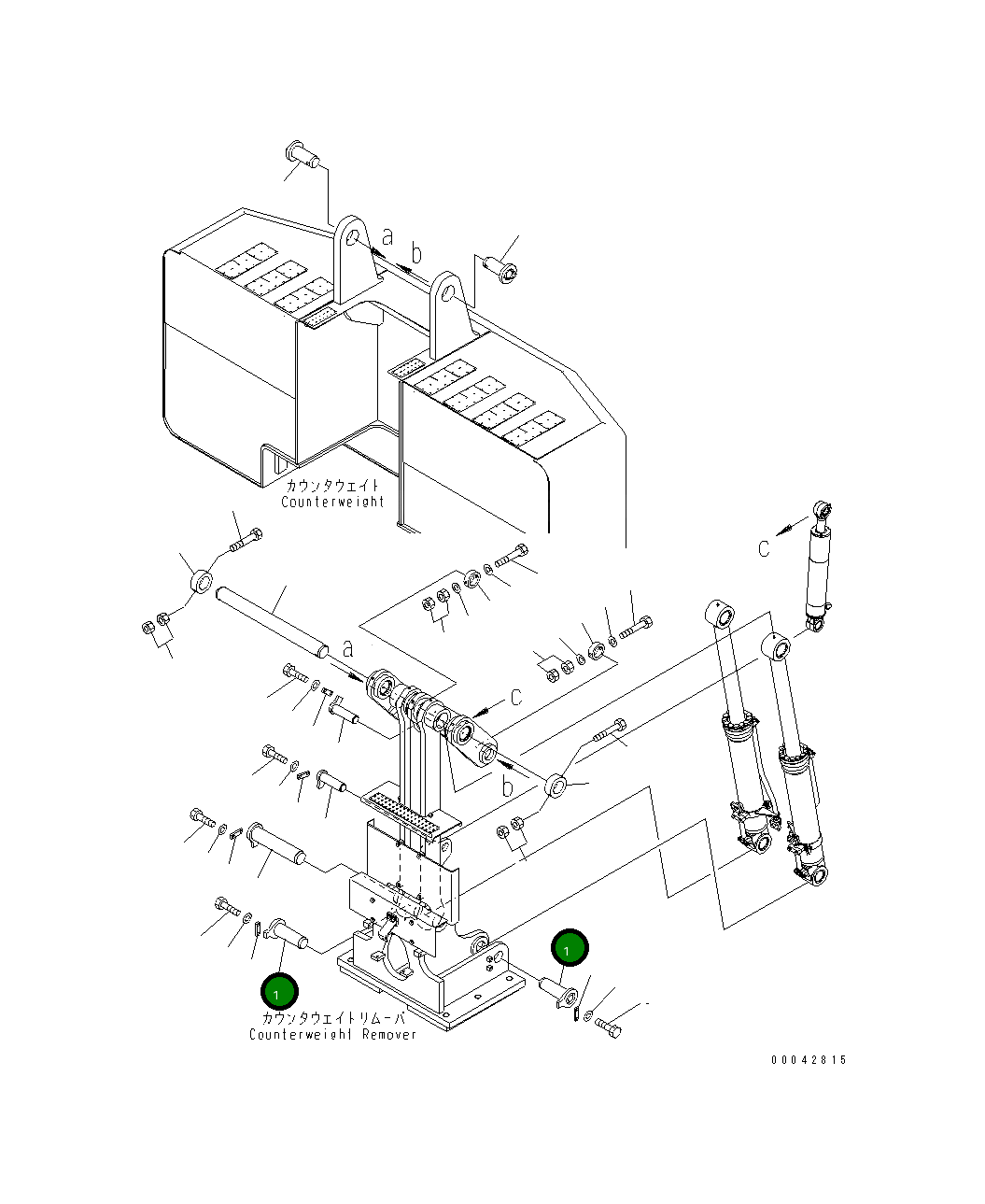 a
b
カウンタウェイト
Counterweight
c
a
c
b
1
1
カウンタウェイトリムーバ
Counterweight Remover
00042815