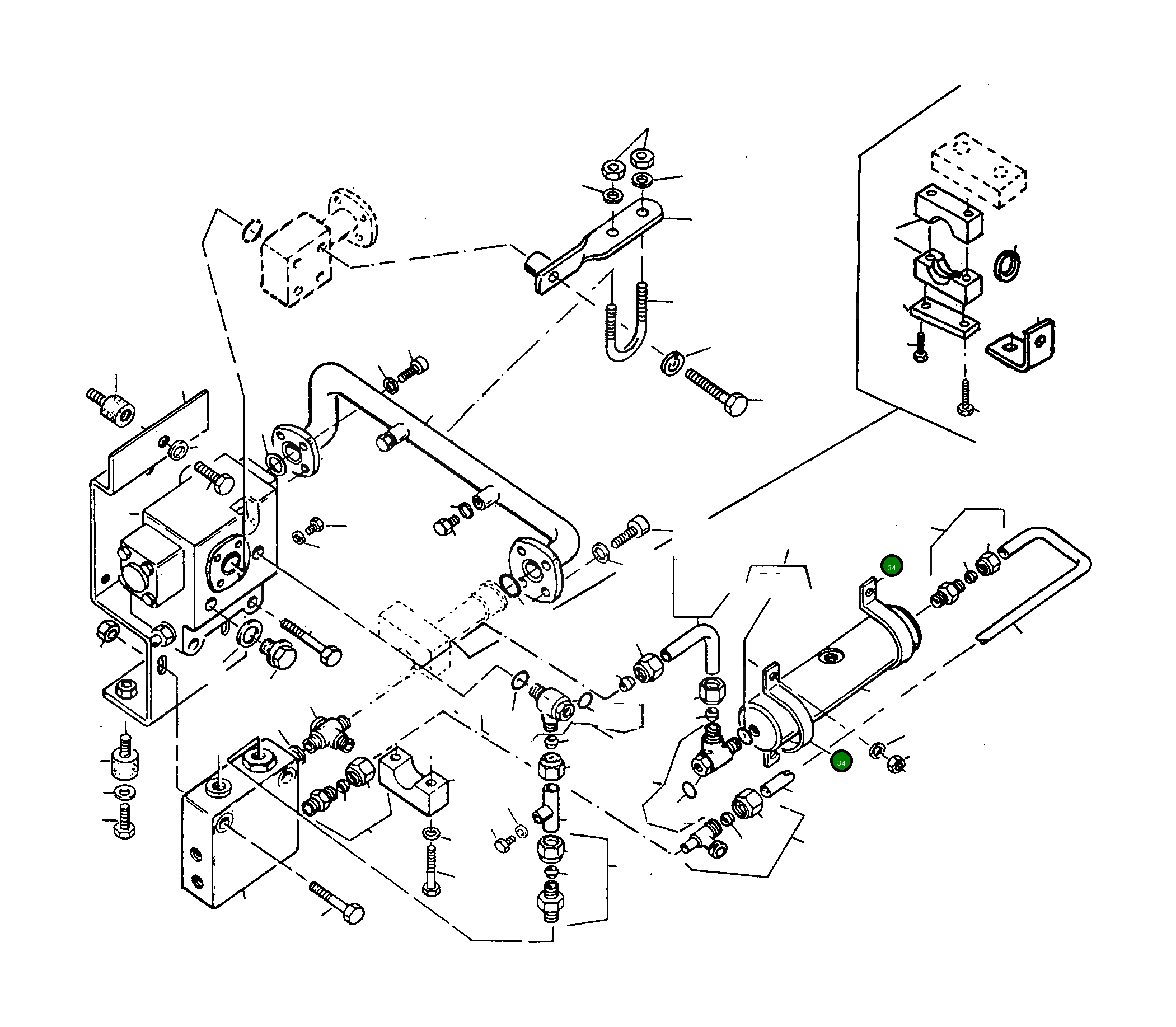 34

34