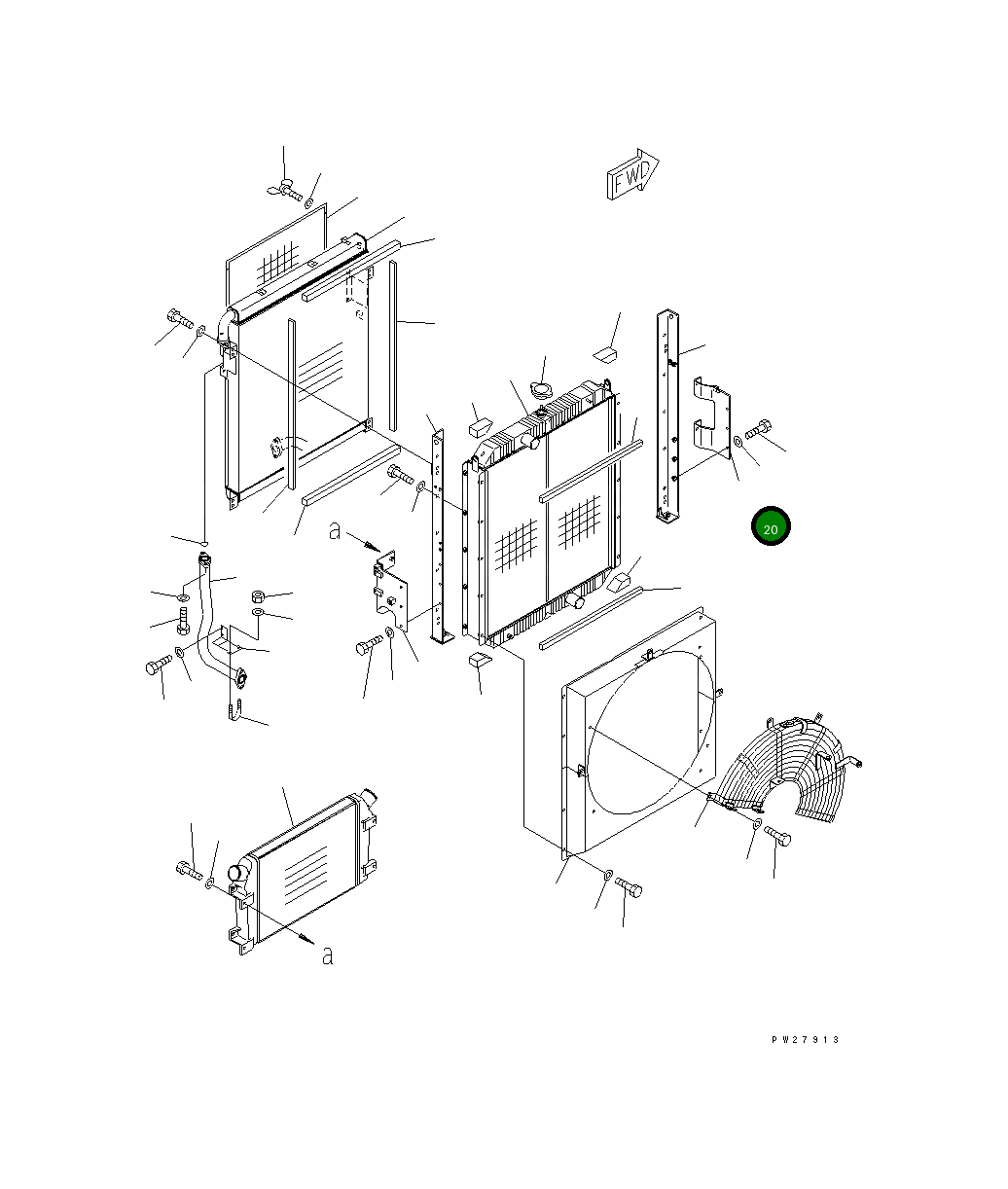 FWD

20

a

a

PW27913