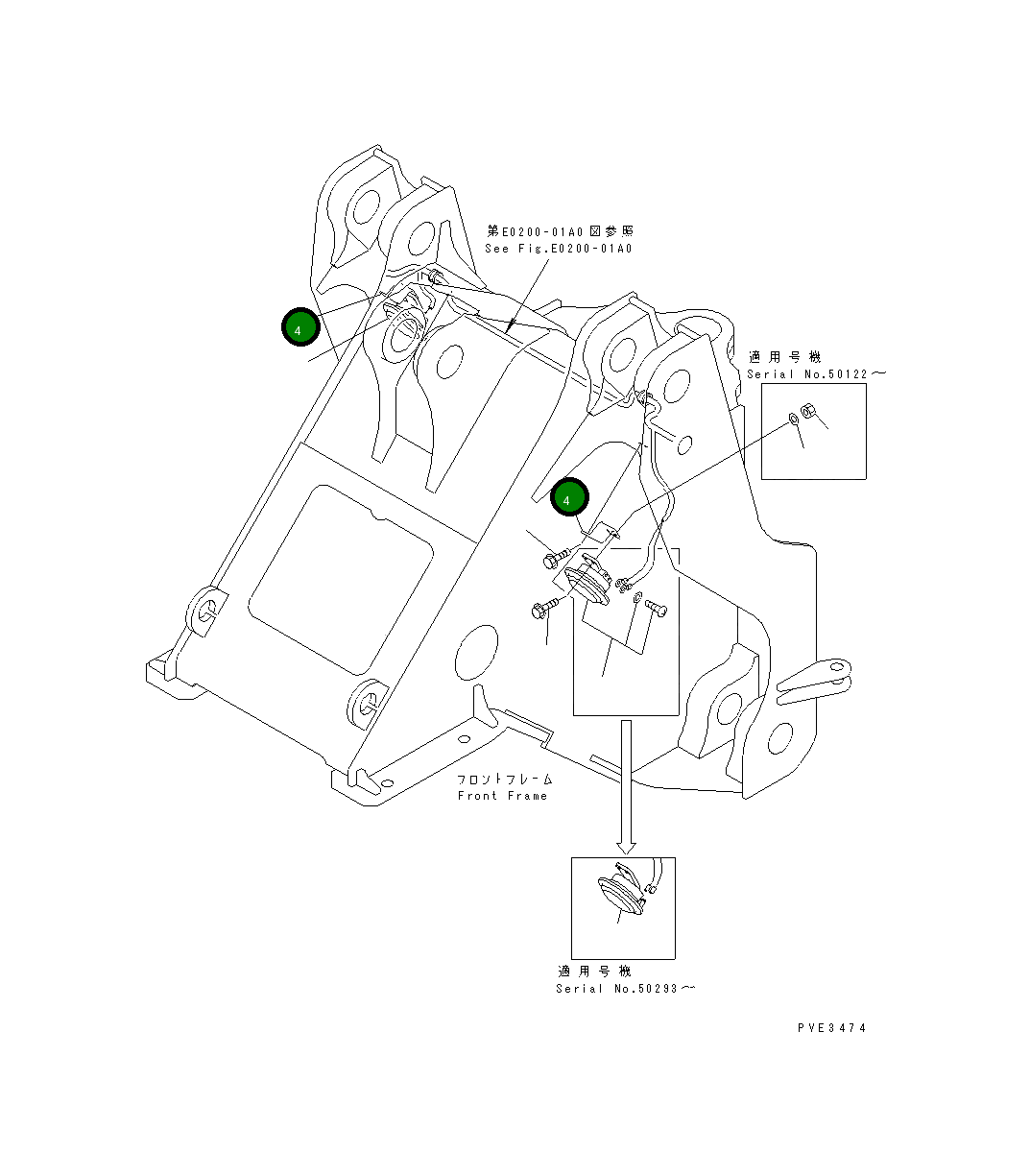 第E0200-01A0図参照
See Fig.E0200-01A0

4

適用号機
Serial No.50122～

4

フロントフレーム
Front Frame

適用号機
Serial No.50293～

PVE3474