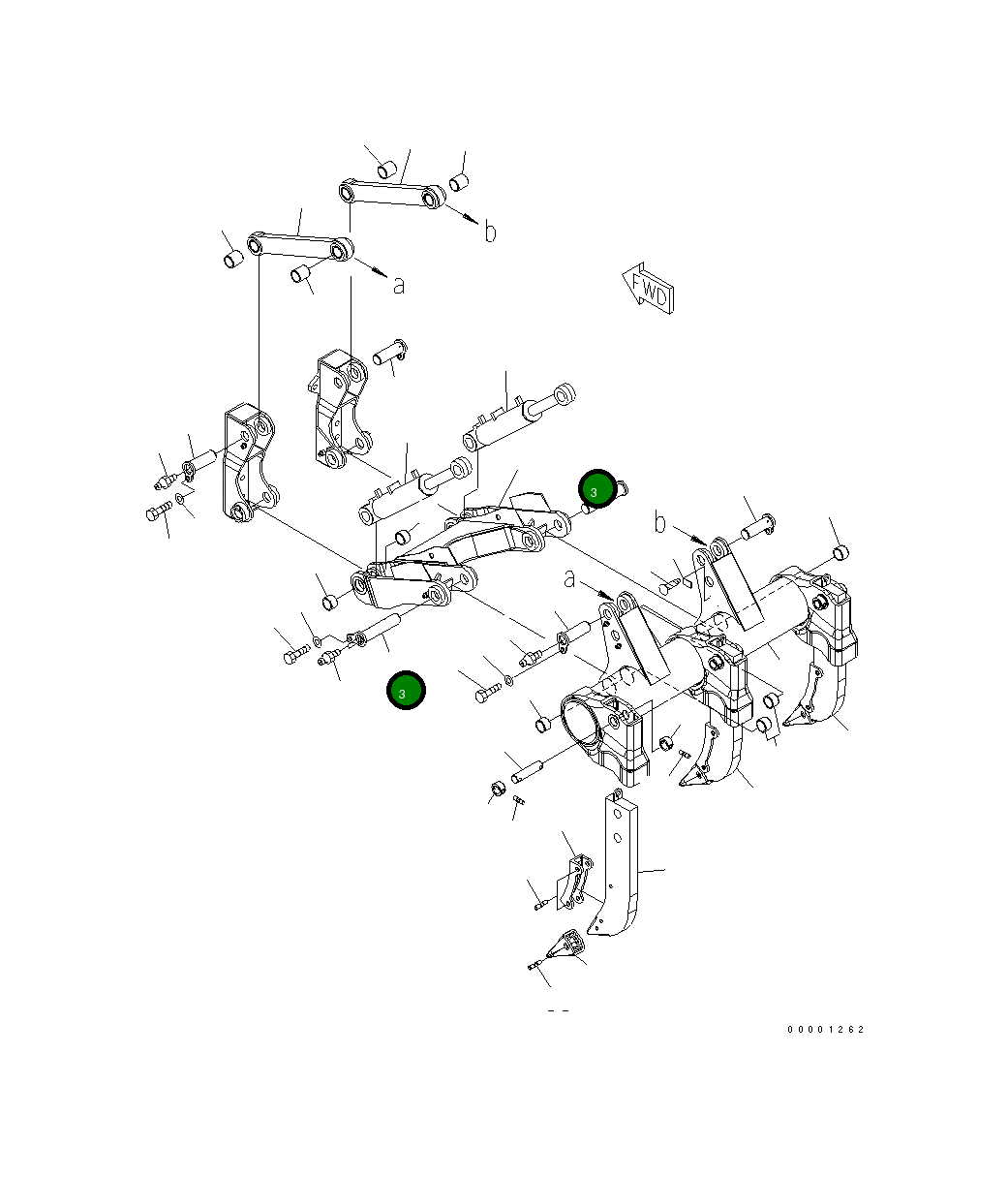 b

a

FWD

3

b

a

3

00001262