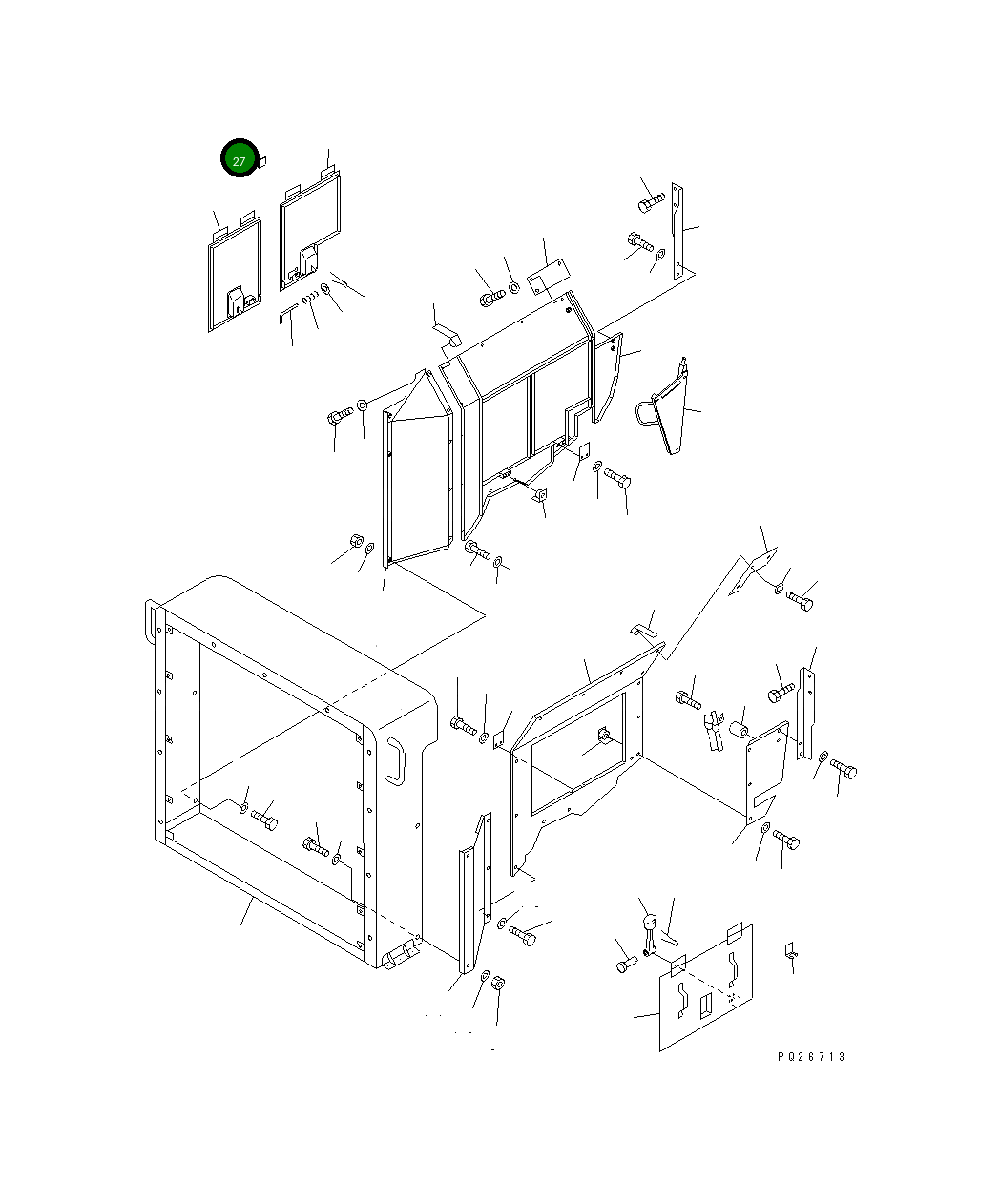 27

PQ26713