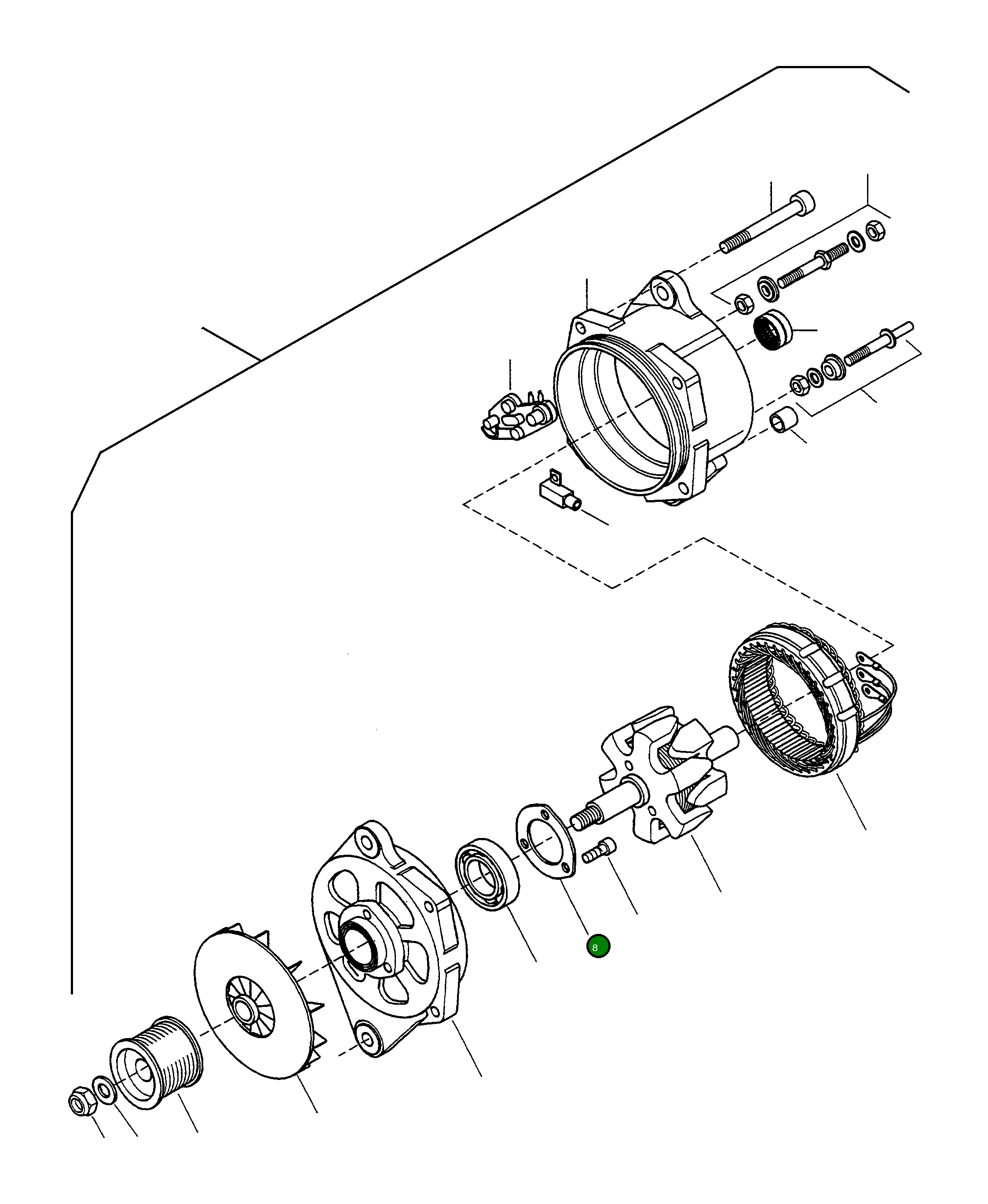 8