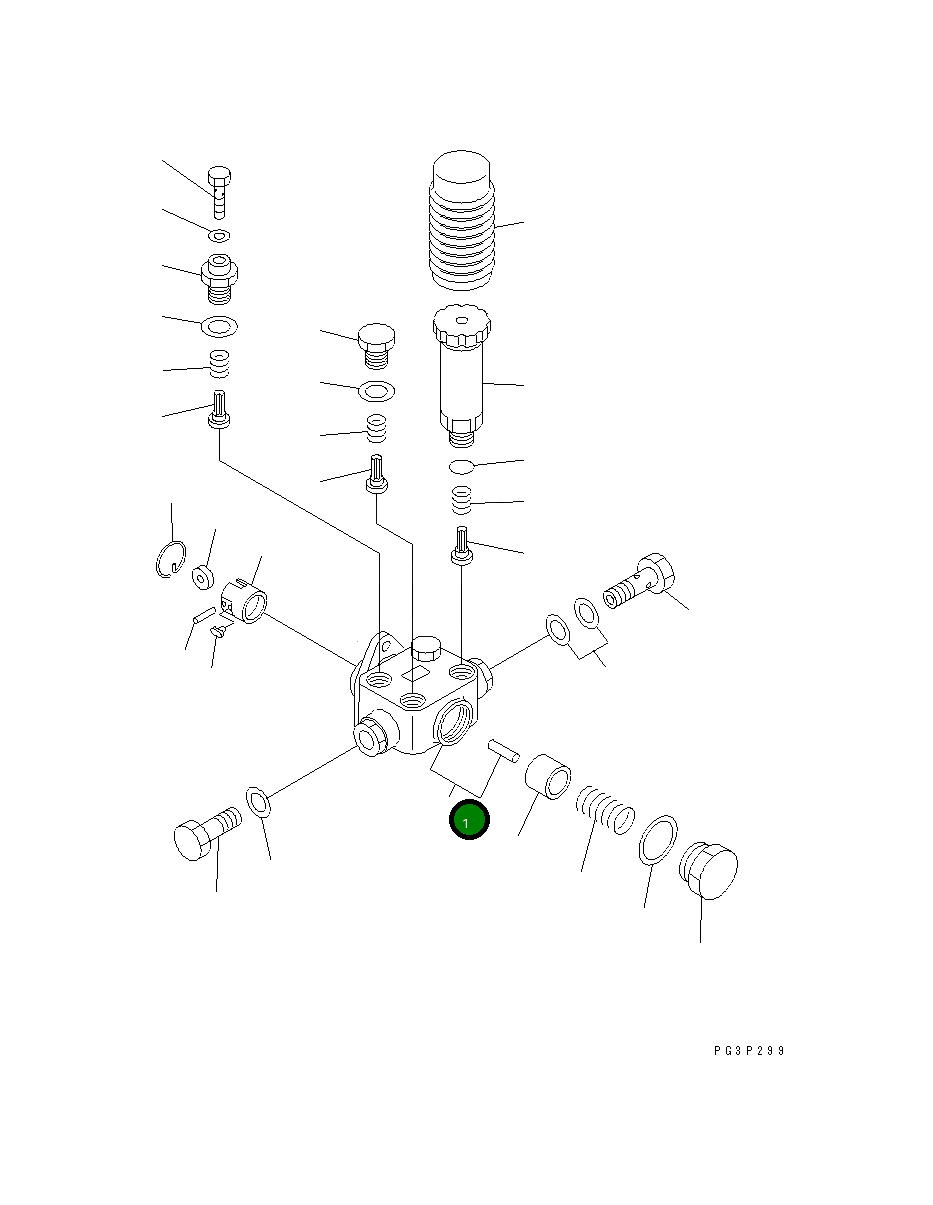 1

PG3P299