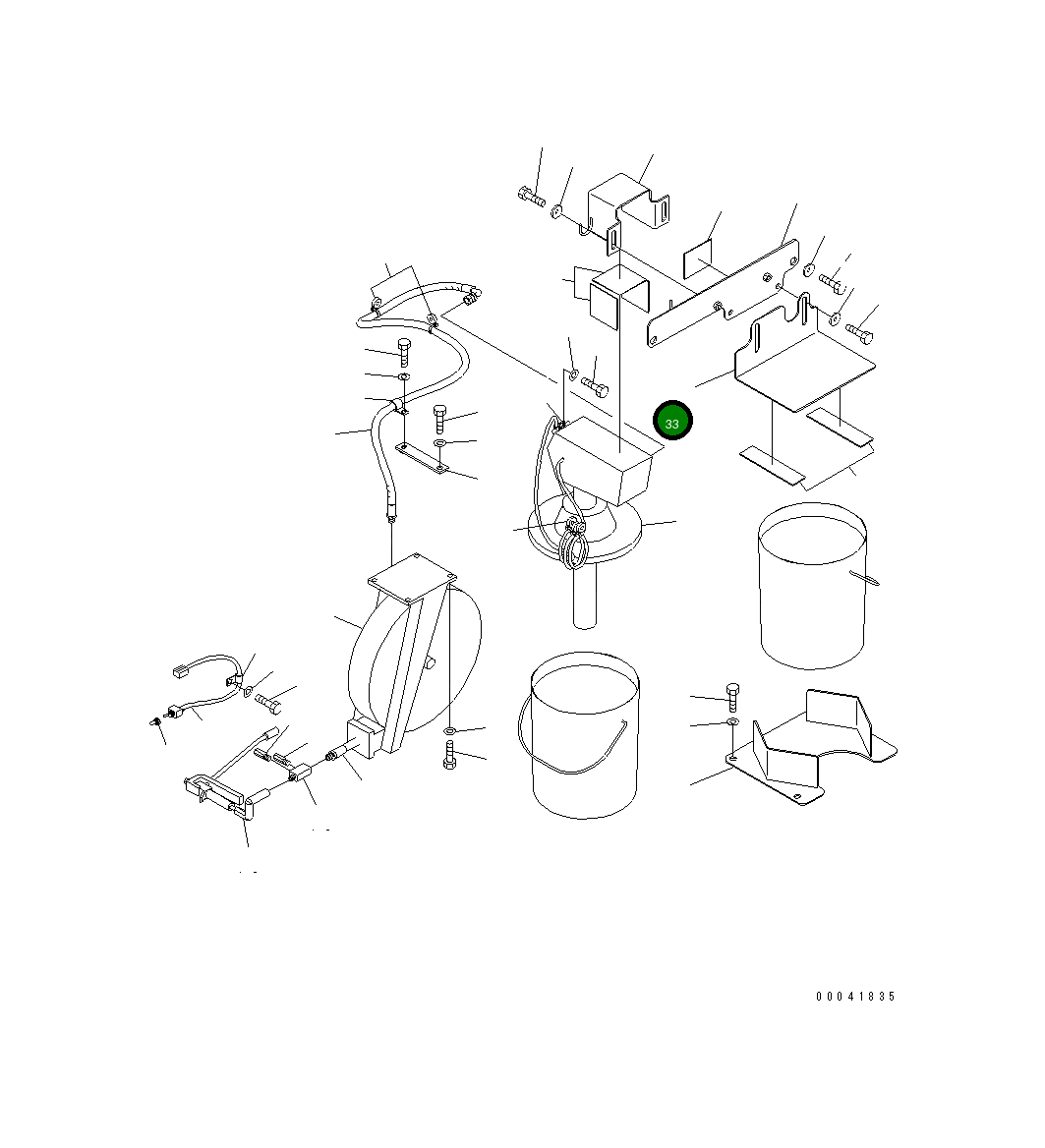 33

00041835