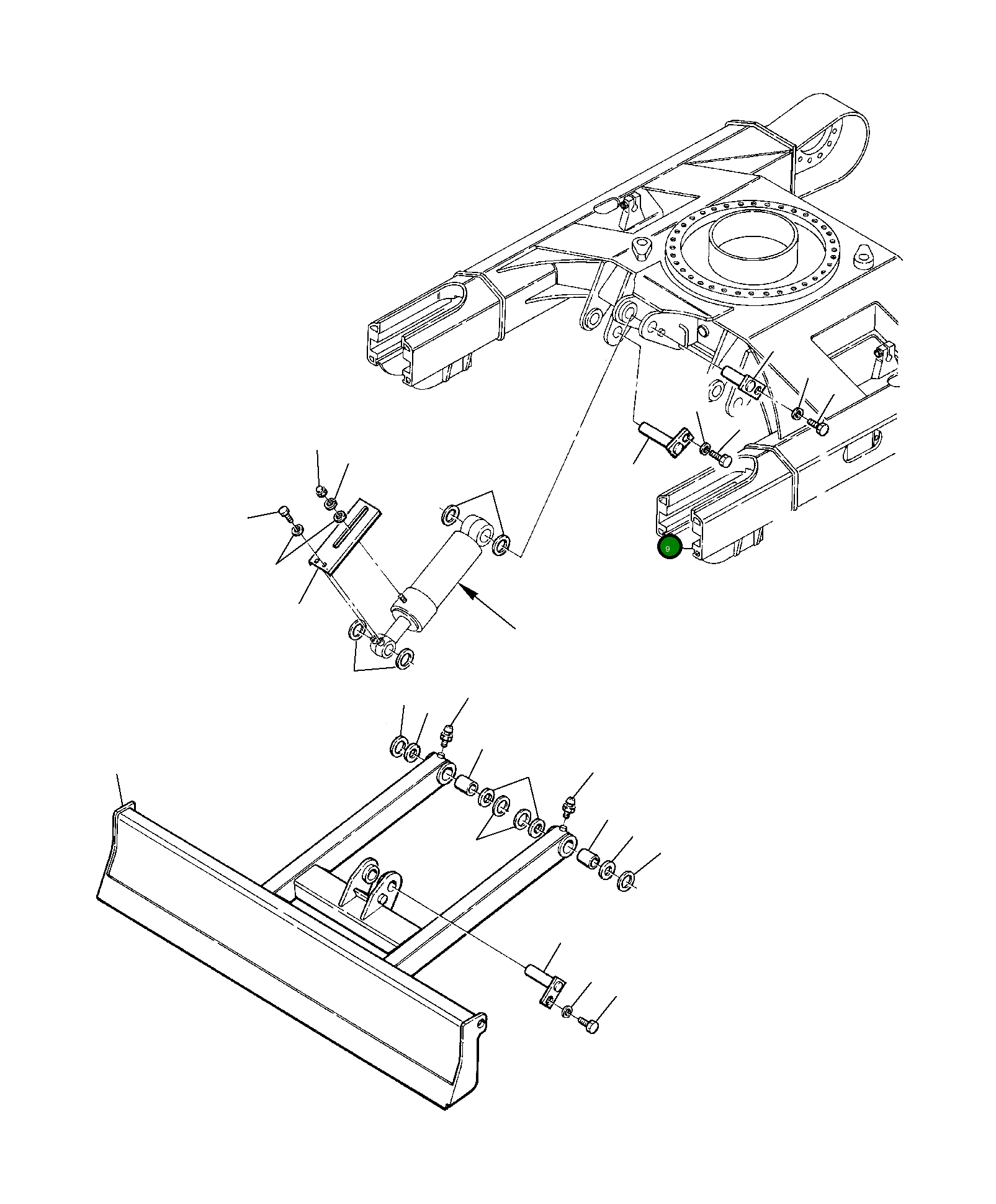 9